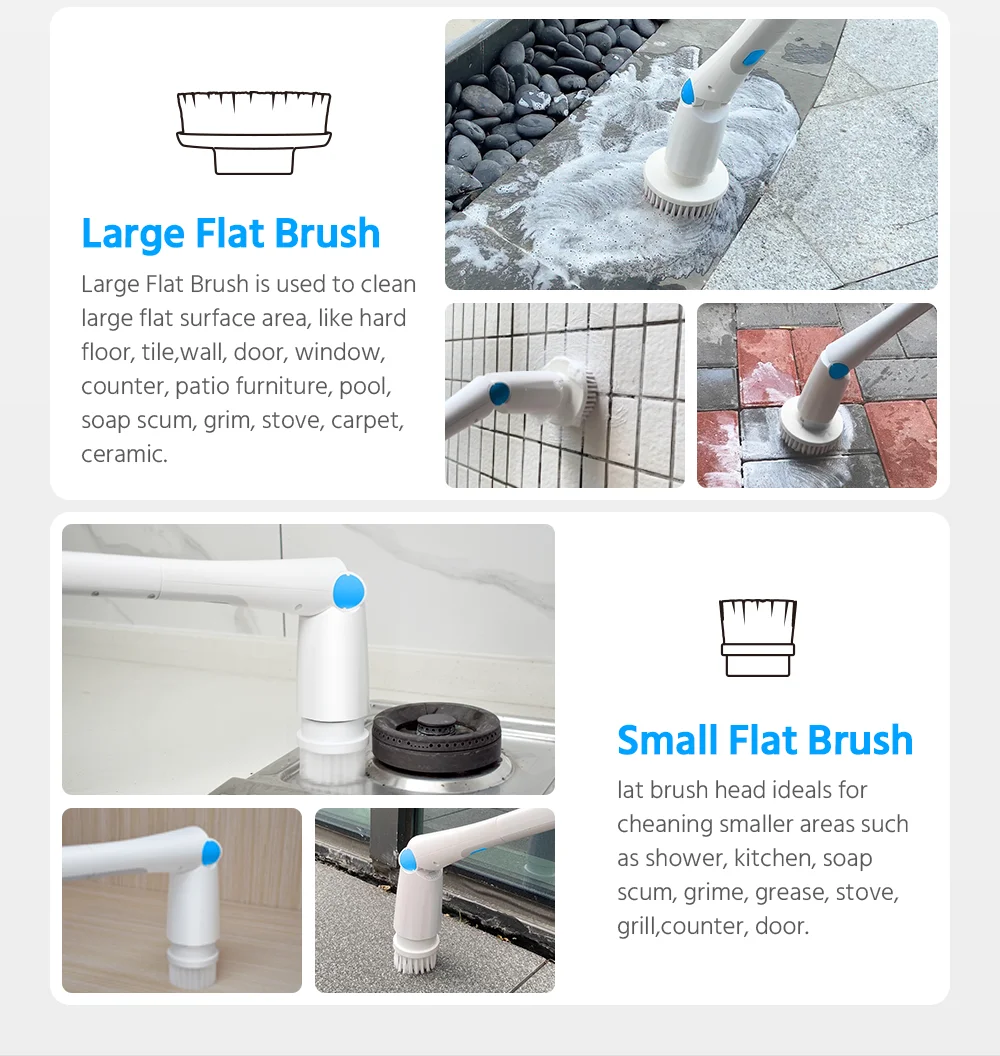 Large Flat Brush

Large Flat Brush is used to clean large flat surface area, like hard floor, tile,wall, door, window, counter, patio furniture, pool, soap scum, grim, stove, carpet, ceramic.

Small Flat Brush

lat brush head ideals for cheaning smaller areas such as shower, kitchen, soap scum, grime, grease, stove, grill,counter, door.