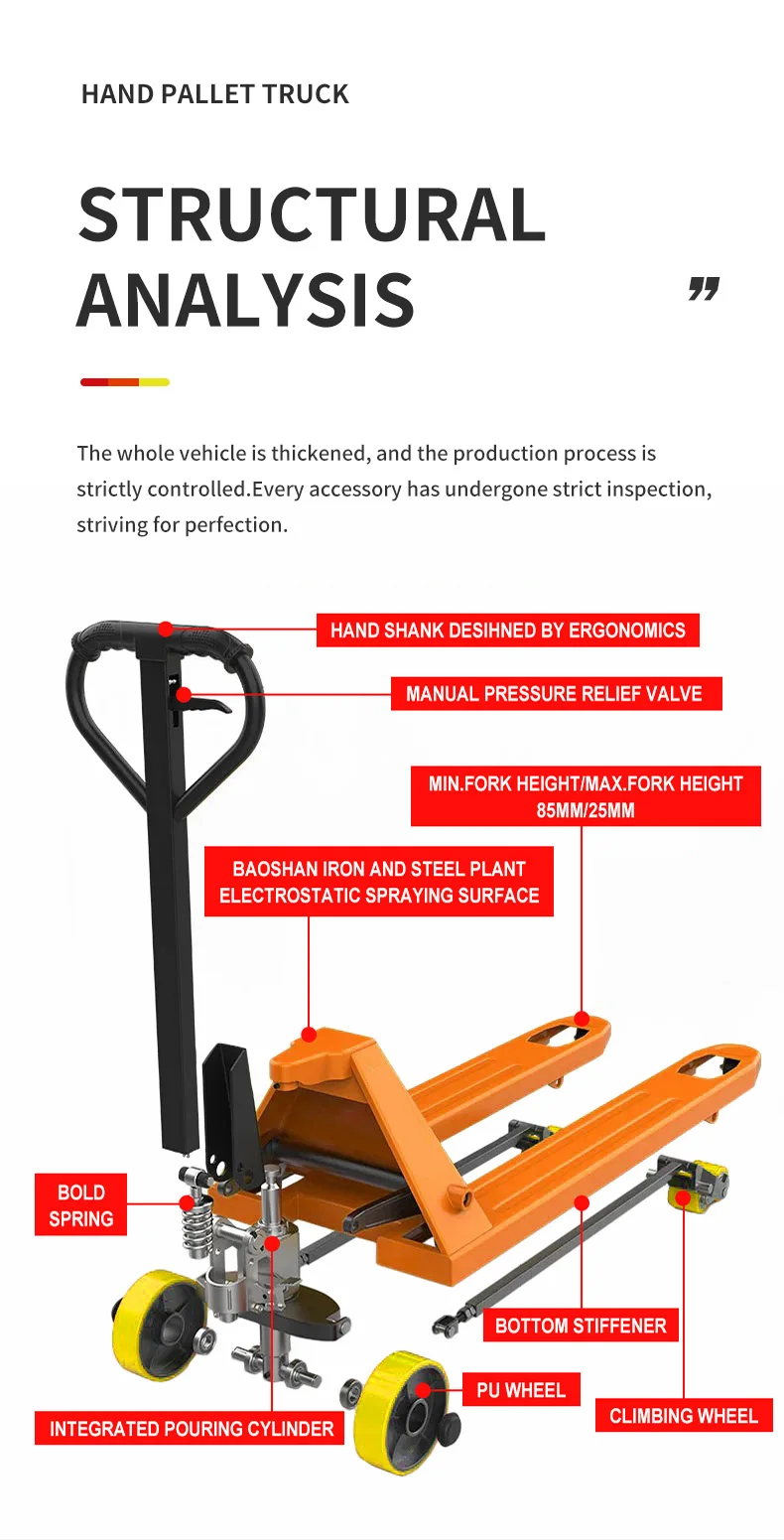 HAND PALLET TRUCK

STRUCTURAL ANALYSIS

”

The whole vehicle is thickened, and the production process is strictly controlled.Every accessory has undergone strict inspection, striving for perfection.

HAND SHANK DESIHNED BY ERGONOMICS

MANUAL PRESSURE RELIEF VALVE

MIN.FORK HEIGHT/MAX.FORK HEIGHT 85MM/25MM

BAOSHAN IRON AND STEEL PLANT ELECTROSTATIC SPRAYING SURFACE

BOLD SPRING

BOTTOM STIFFENER

PU WHEEL

CLIMBING WHEEL

INTEGRATED POURING CYLINDER