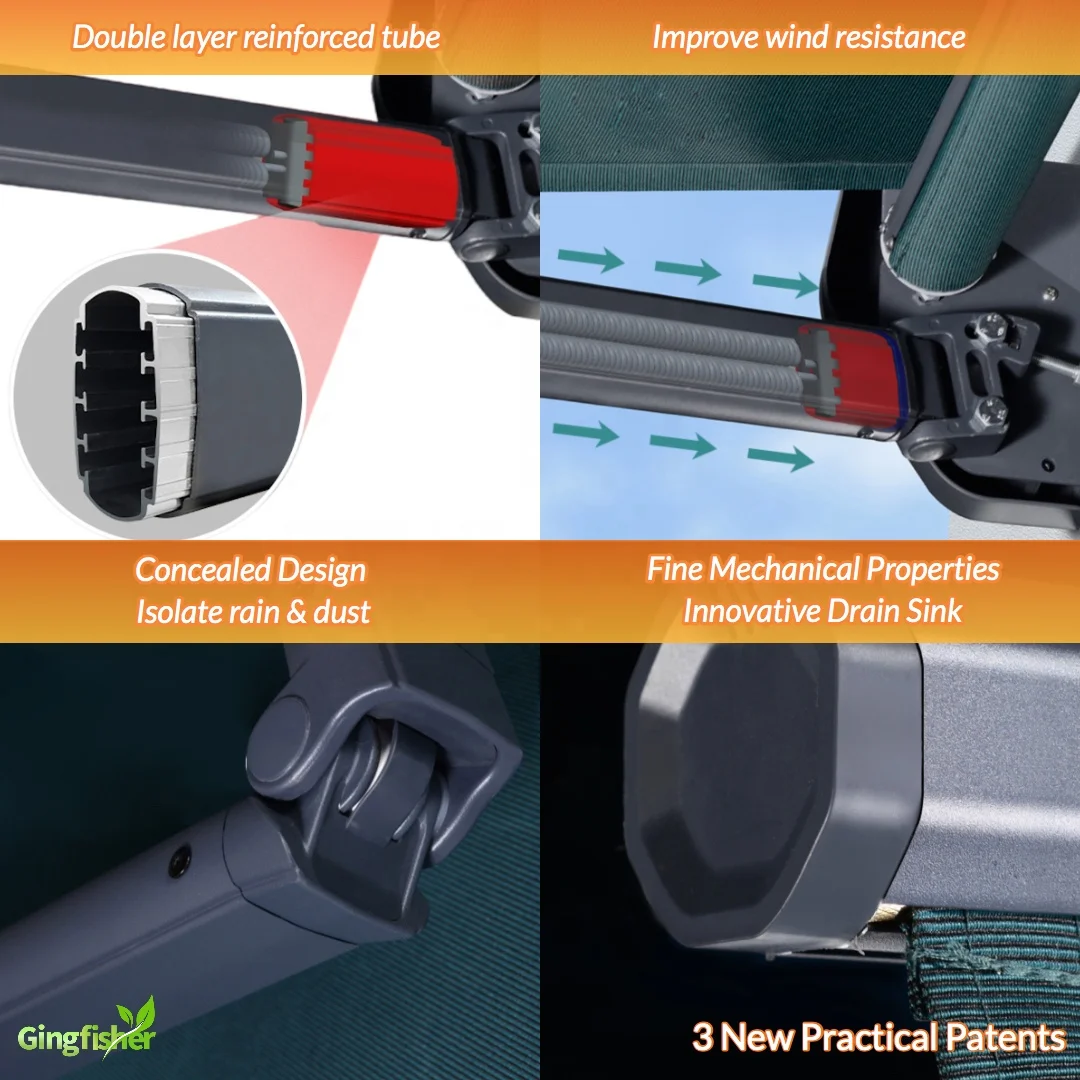 Double layer reinforced tube

Improve wind resistance

Concealed Design
Isolate rain & dust

Fine Mechanical Properties
Innovative Drain Sink

Gingfisher

3 New Practical Patents