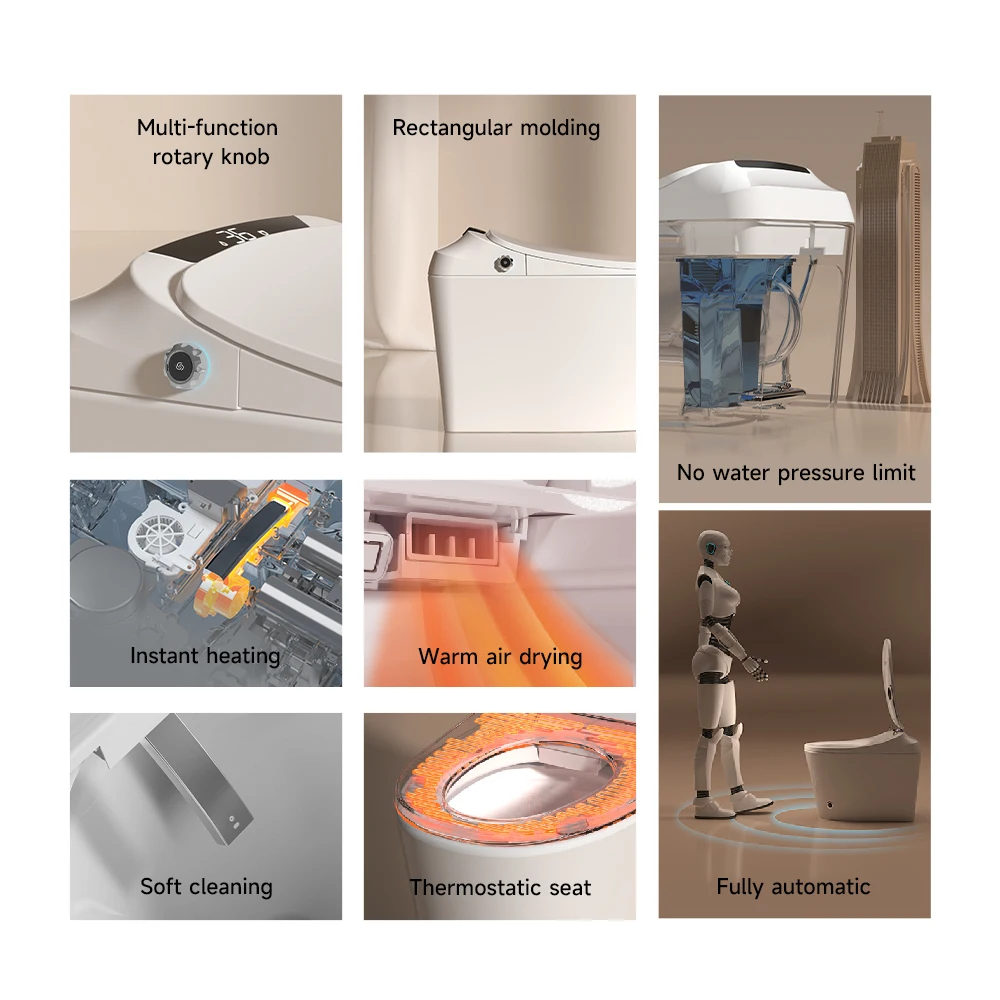 Multi-function rotary knob

Rectangular molding

No water pressure limit

Instant heating

Warm air drying

Soft cleaning

Thermostatic seat

Fully automatic