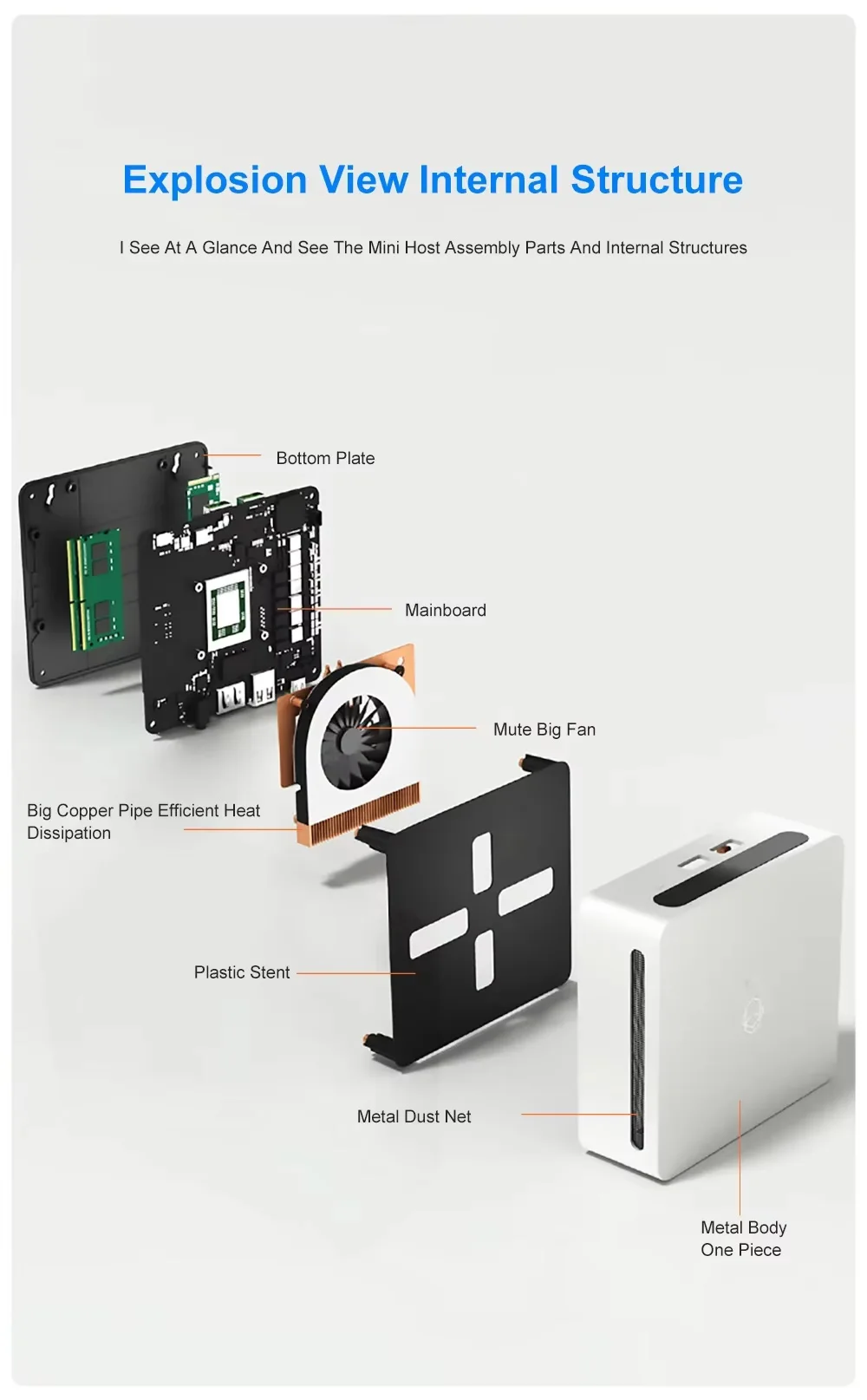 Explosion View Internal Structure

I See At A Glance And See The Mini Host Assembly Parts And Internal Structures

Bottom Plate

Mainboard

Mute Big Fan

Big Copper Pipe Efficient Heat Dissipation

Plastic Stent

Metal Dust Net

Metal Body One Piece