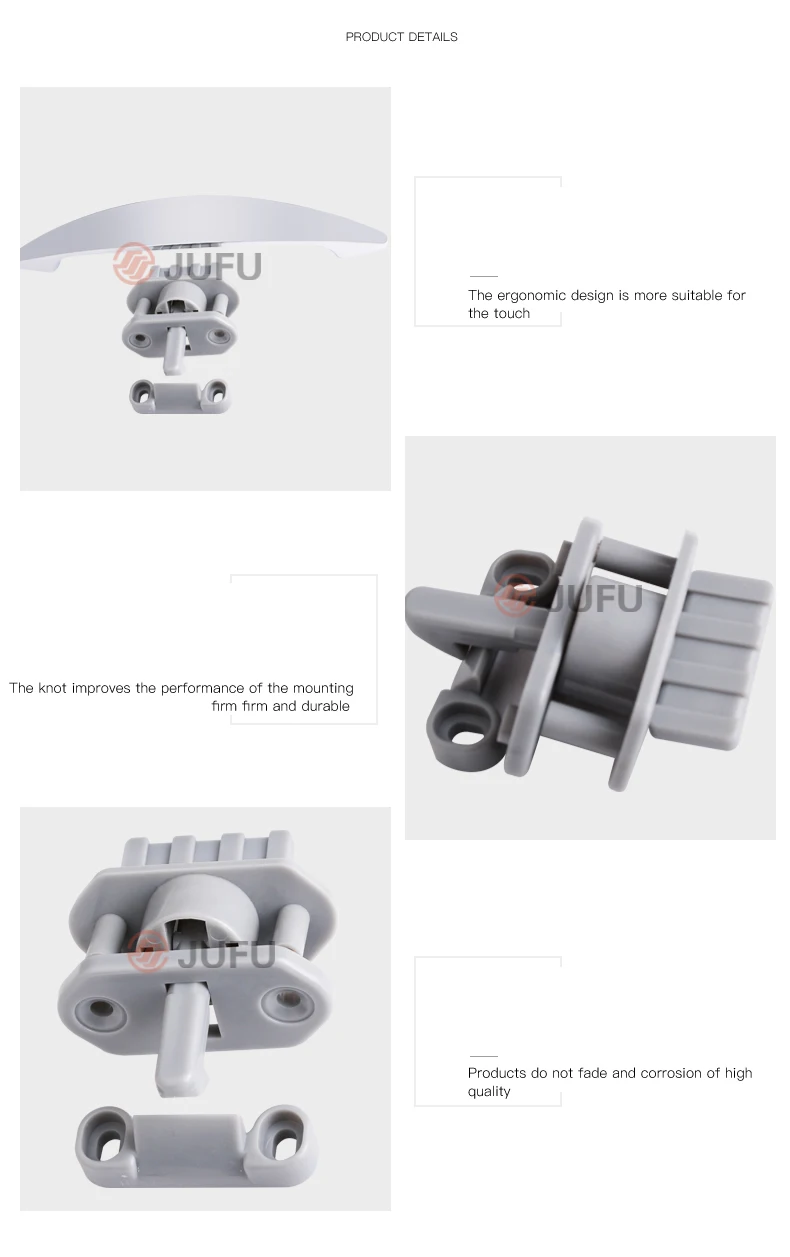 PRODUCT DETAILS

JUFU

The ergonomic design is more suitable for the touch

JUFU

The knot improves the performance of the mounting firm firm and durable

JUFU

Products do not fade and corrosion of high quality