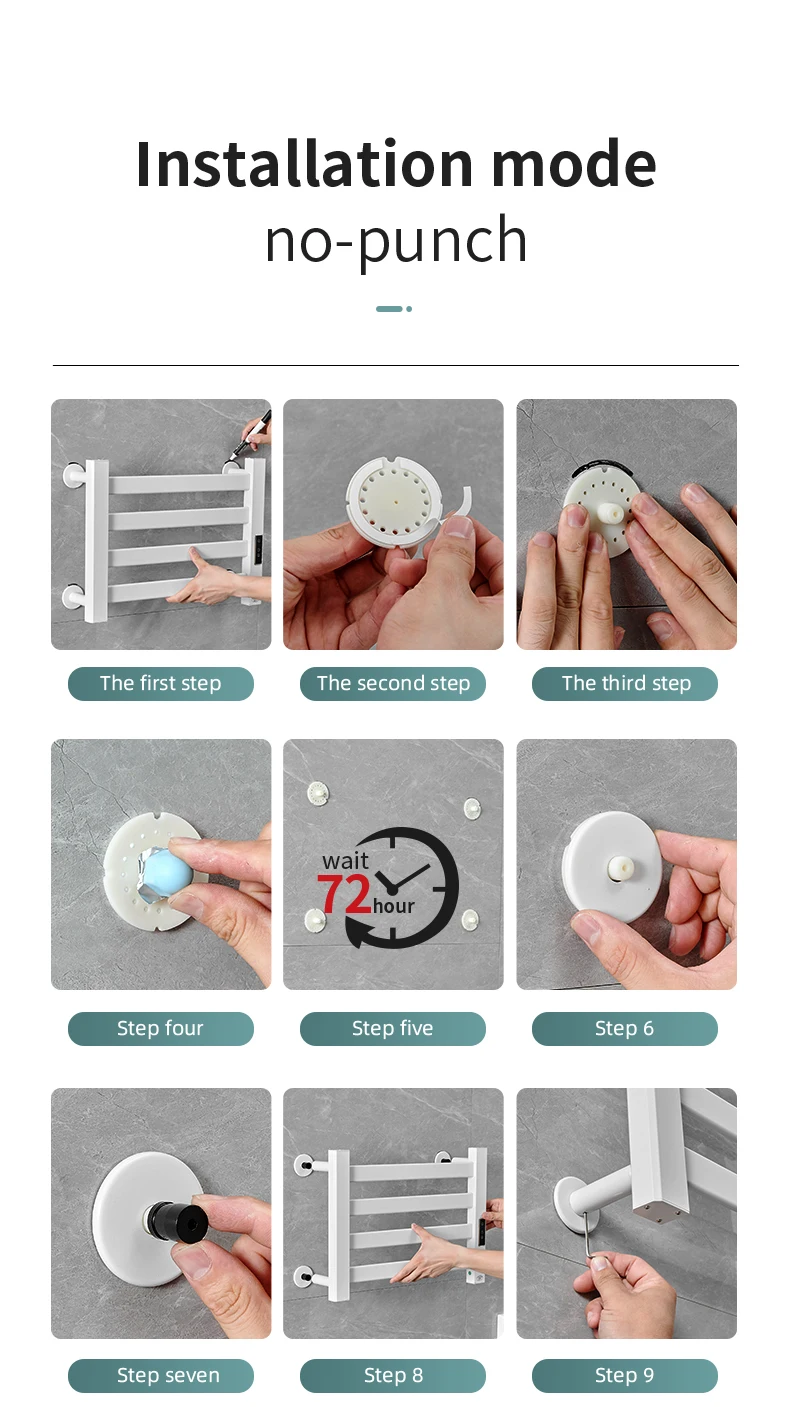 Installation mode
no-punch

The first step

The second step

The third step

Step four

wait
72
hour

Step five

Step 6

Step seven

Step 8

Step 9