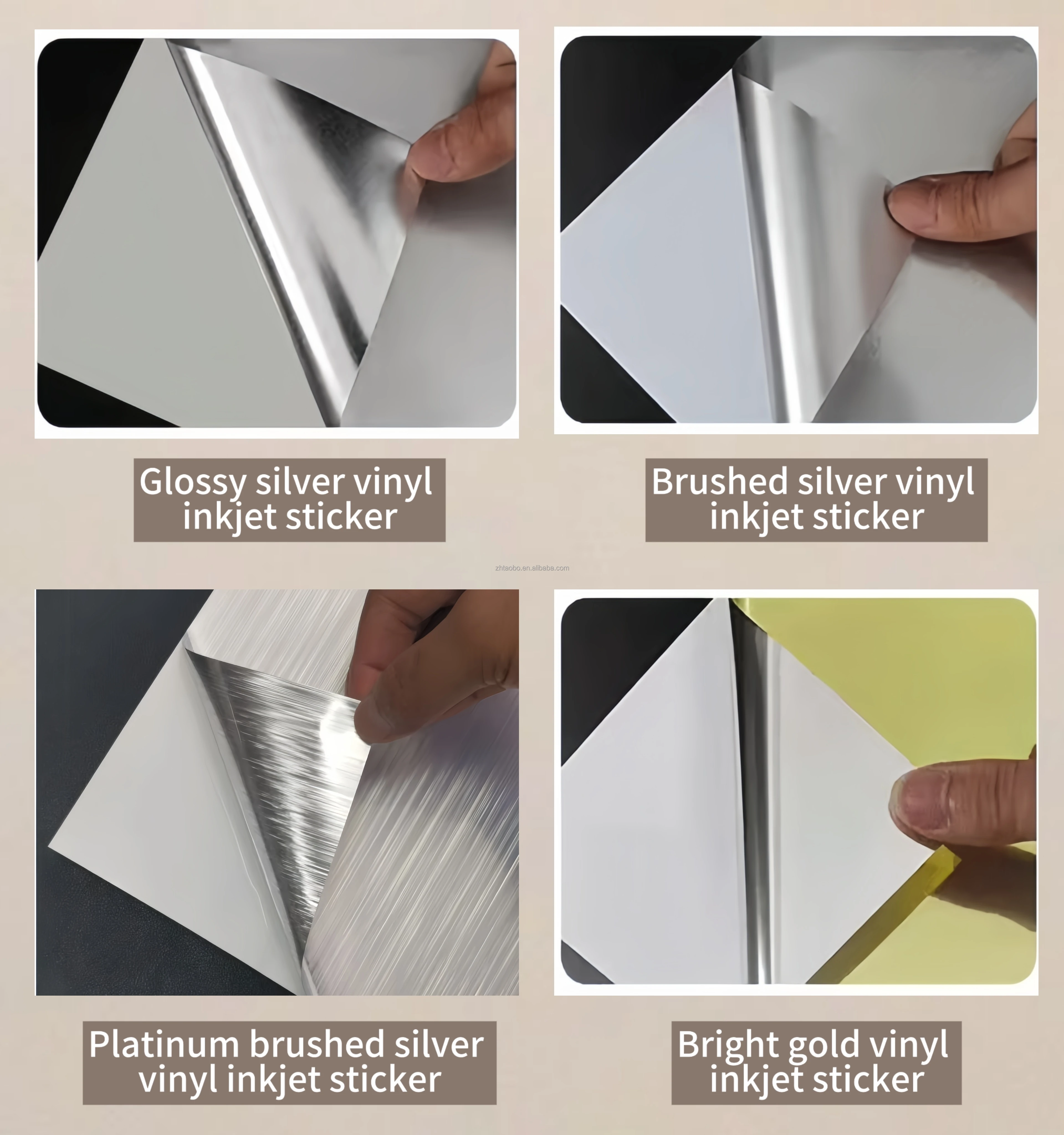 Glossy silver vinyl inkjet sticker

Brushed silver vinyl inkjet sticker

zhtaobo.en.alibaba.com

Platinum brushed silver vinyl inkjet sticker

Bright gold vinyl inkjet sticker