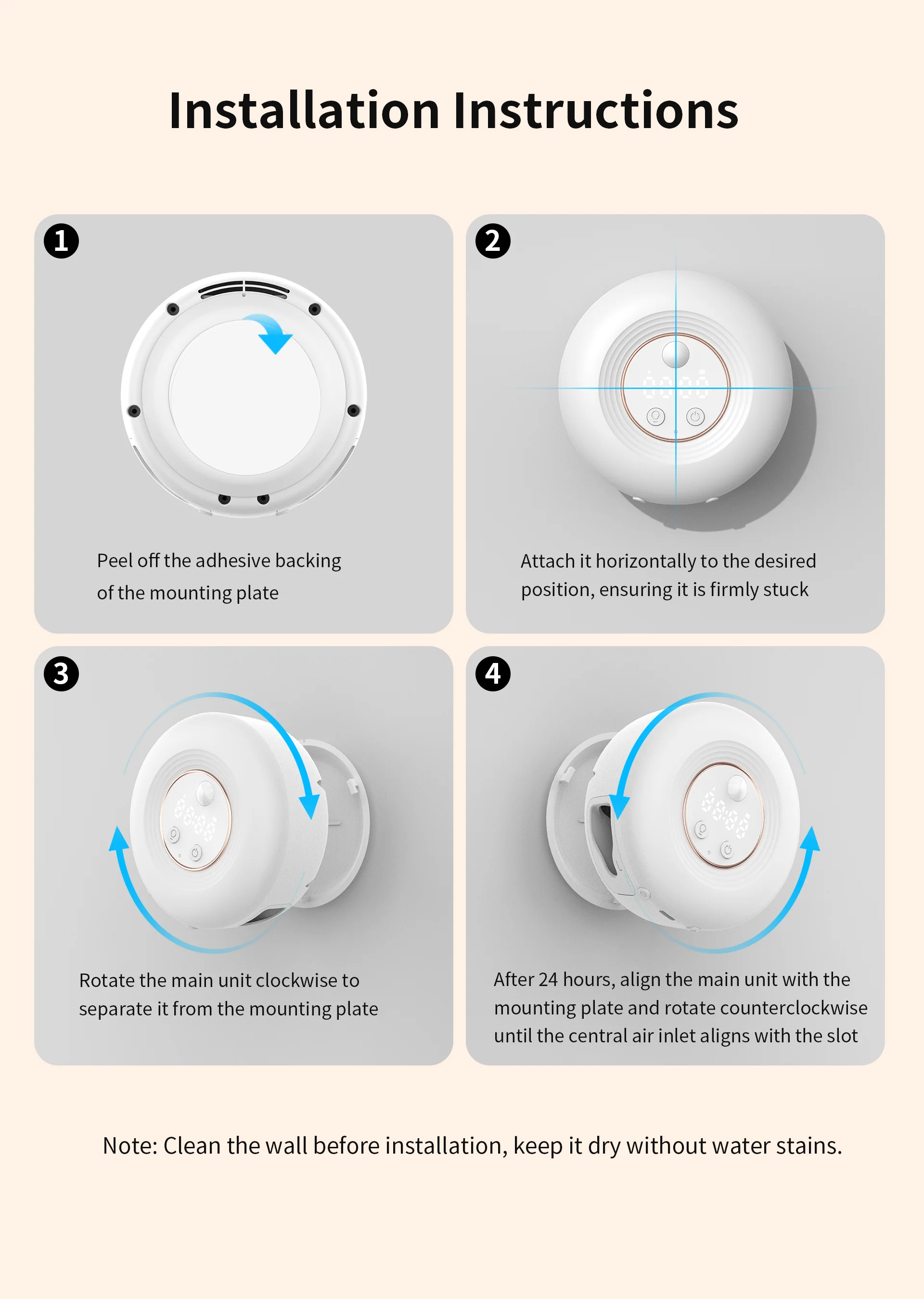 Installation Instructions

1

Peel off the adhesive backing of the mounting plate

2

Attach it horizontally to the desired position, ensuring it is firmly stuck

3

Rotate the main unit clockwise to separate it from the mounting plate

4

After 24 hours, align the main unit with the mounting plate and rotate counterclockwise until the central air inlet aligns with the slot

Note: Clean the wall before installation, keep it dry without water stains.