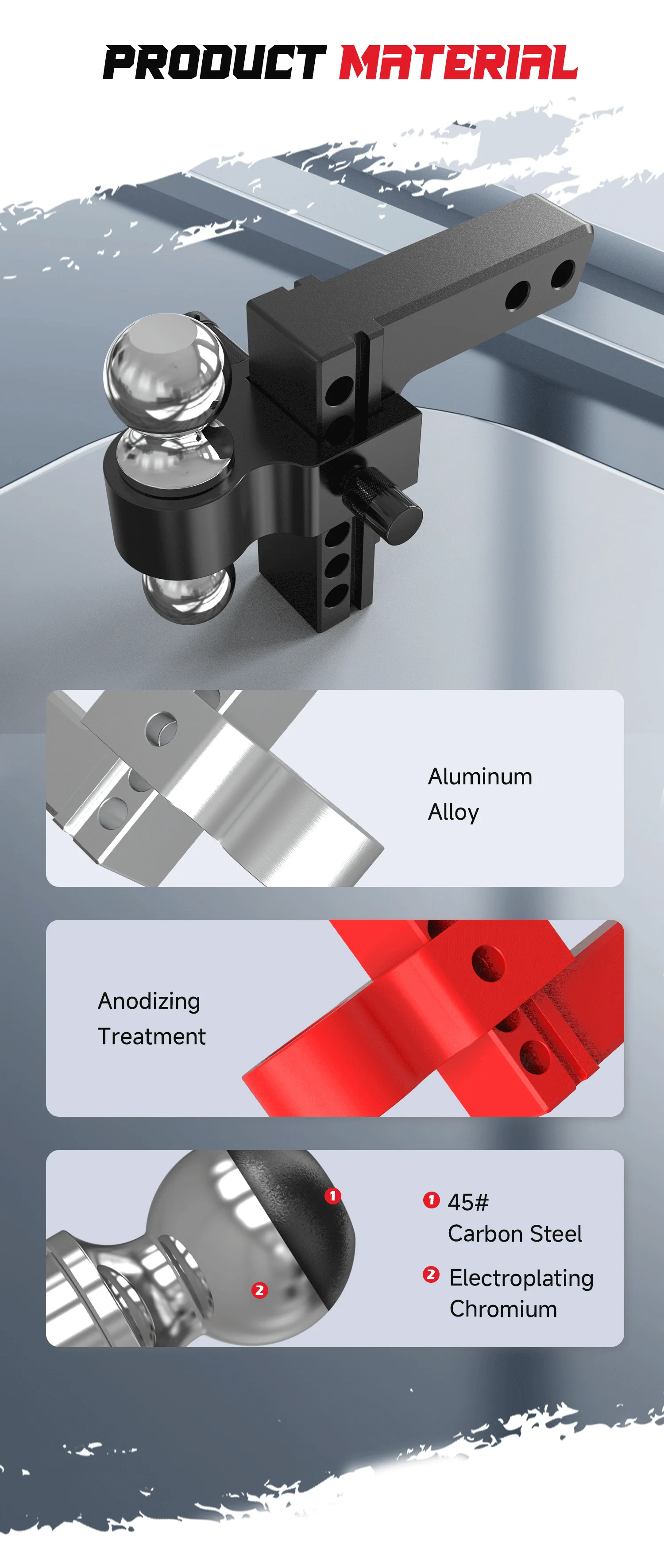 PRODUCT MATERIAL

Aluminum Alloy

Anodizing Treatment

1

2

1 45# Carbon Steel

2 Electroplating Chromium