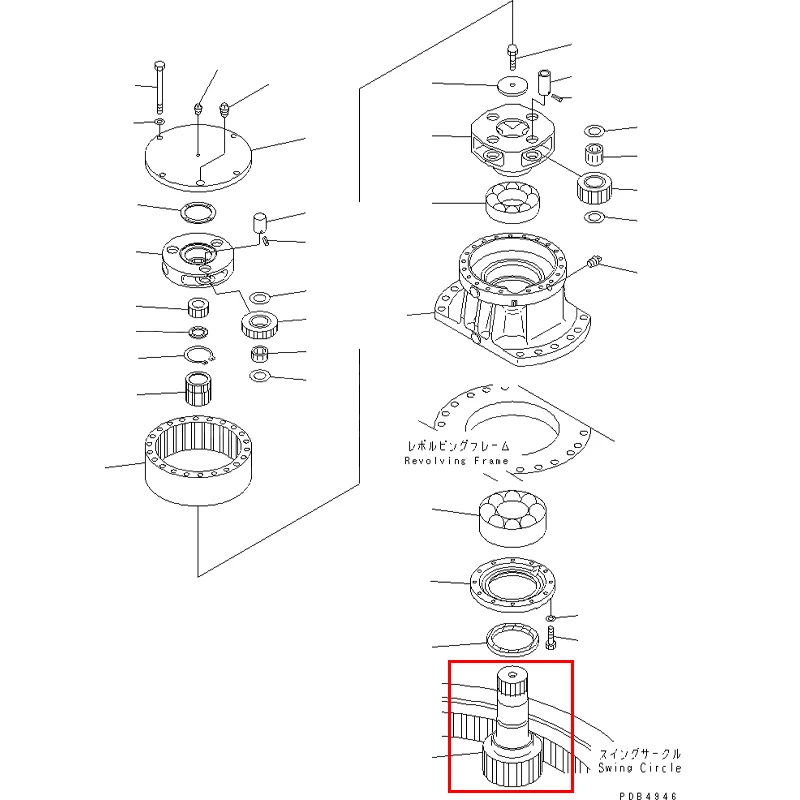 レボルビングフレーム
Revolving Frame

スイングサークル
Swing Circle

PDB4946