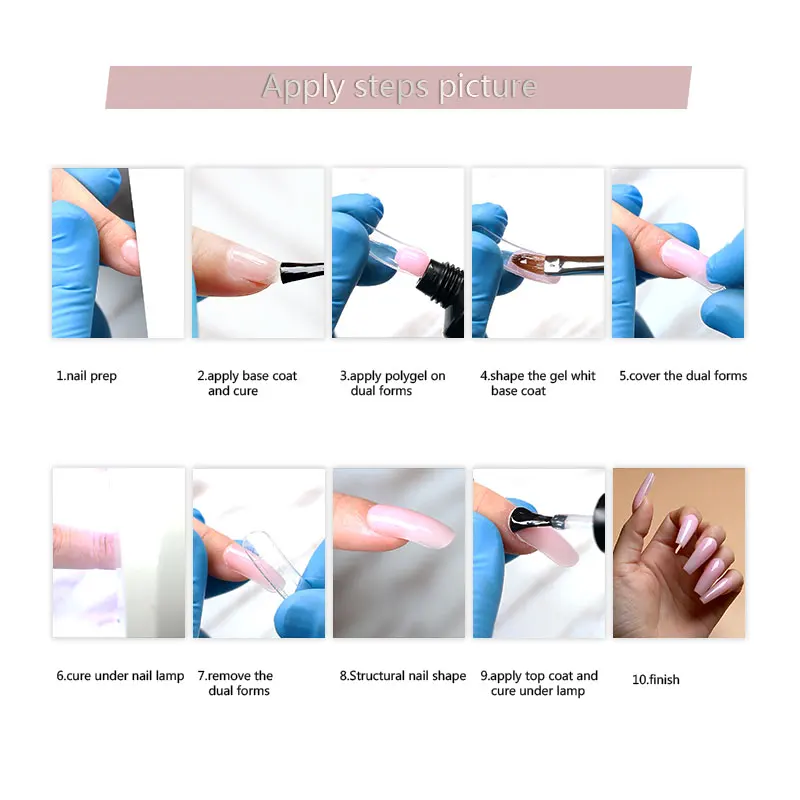 Apply steps picture

1.nail prep

2.apply base coat and cure

3.apply polygel on dual forms

4.shape the gel whit base coat

5.cover the dual forms

6.cure under nail lamp

7.remove the dual forms

8.Structural nail shape

9.apply top coat and cure under lamp

10.finish