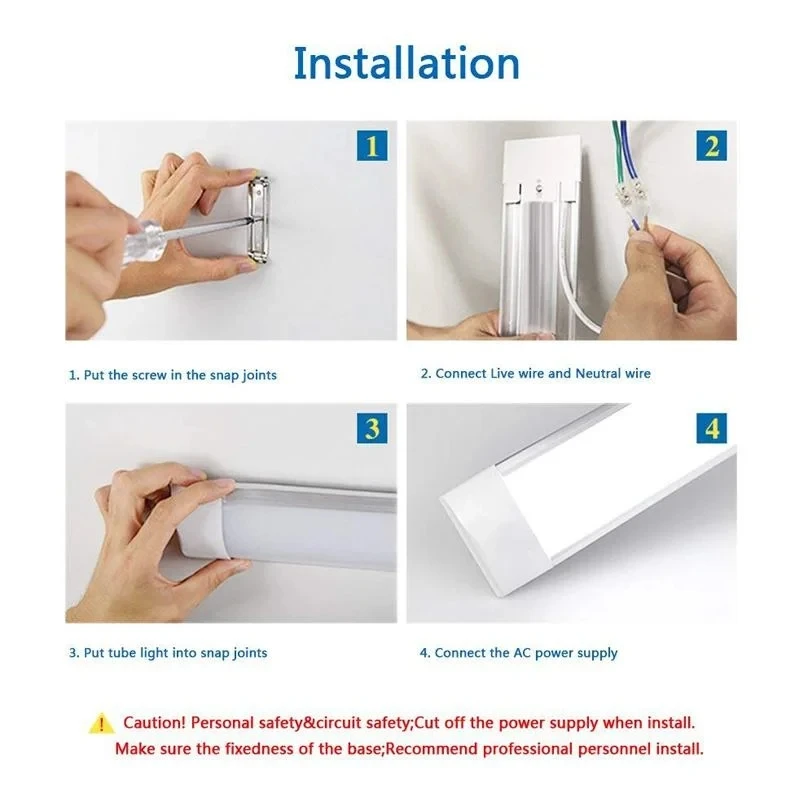 Installation

1

2

1. Put the screw in the snap joints

2. Connect Live wire and Neutral wire

3

4

3. Put tube light into snap joints

4. Connect the AC power supply

Caution! Personal safety&circuit safety;Cut off the power supply when install.
Make sure the fixedness of the base;Recommend professional personnel install.