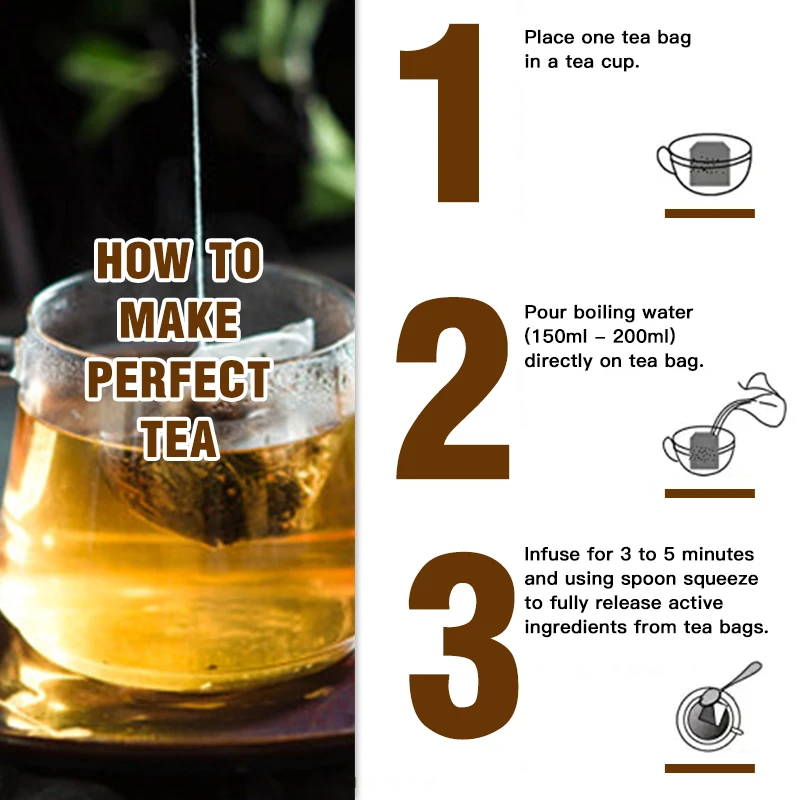 HOW TO MAKE PERFECT TEA

1

Place one tea bag in a tea cup.

2

Pour boiling water (150ml – 200ml) directly on tea bag.

3

Infuse for 3 to 5 minutes and using spoon squeeze to fully release active ingredients from tea bags.