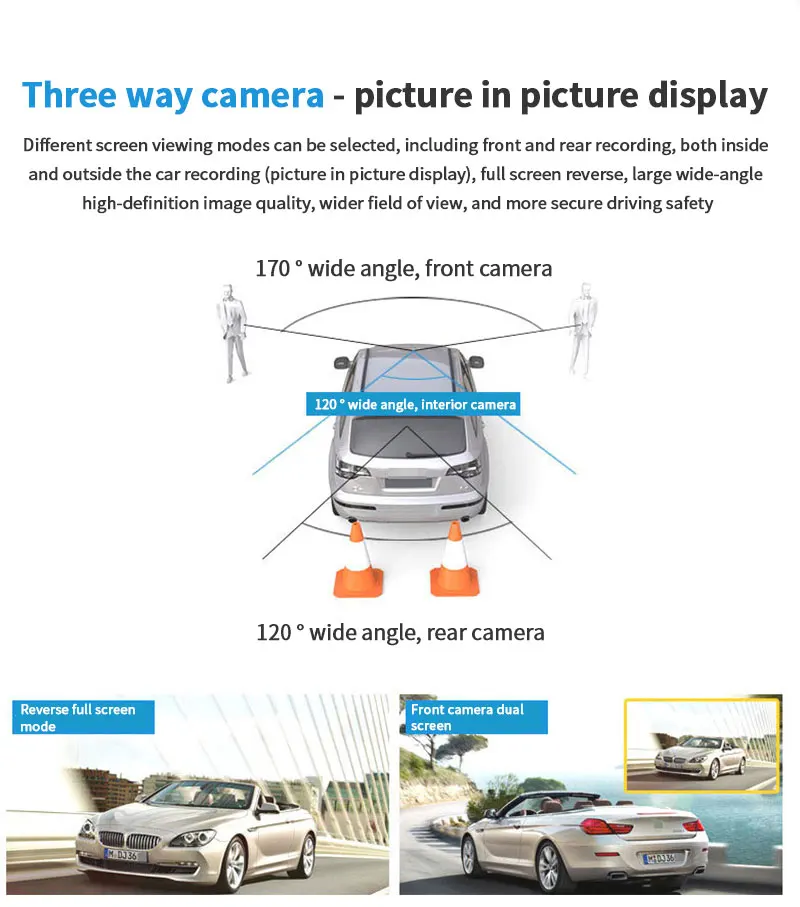 Three way camera - picture in picture display

Different screen viewing modes can be selected, including front and rear recording, both inside and outside the car recording (picture in picture display), full screen reverse, large wide-angle high-definition image quality, wider field of view, and more secure driving safety

170 ° wide angle, front camera

120 ° wide angle, interior camera

120 ° wide angle, rear camera

Reverse full screen mode

M DJ36

Front camera dual screen

M DJ36