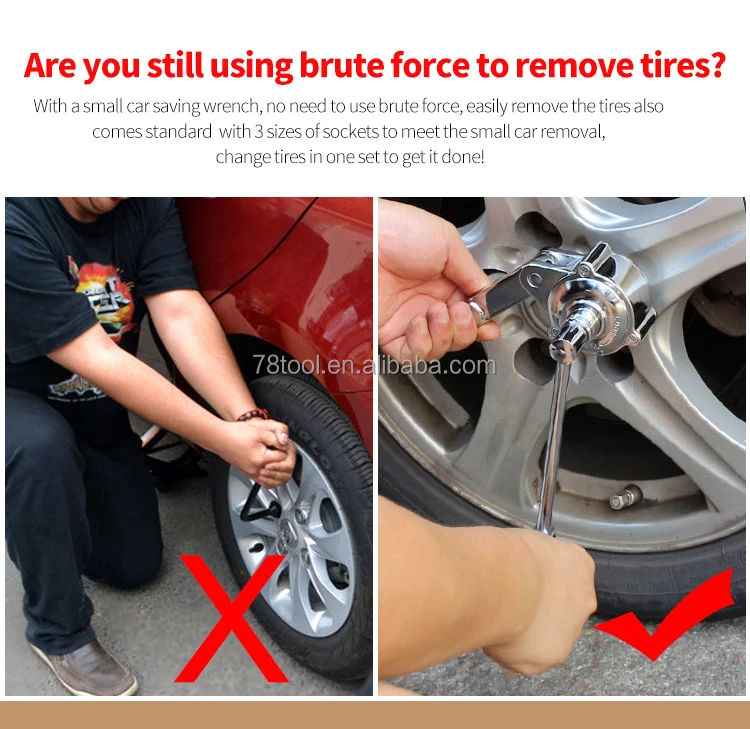 Are you still using brute force to remove tires?

With a small car saving wrench, no need to use brute force, easily remove the tires also comes standard with 3 sizes of sockets to meet the small car removal, change tires in one set to get it done!

78tool.en.alibaba.com