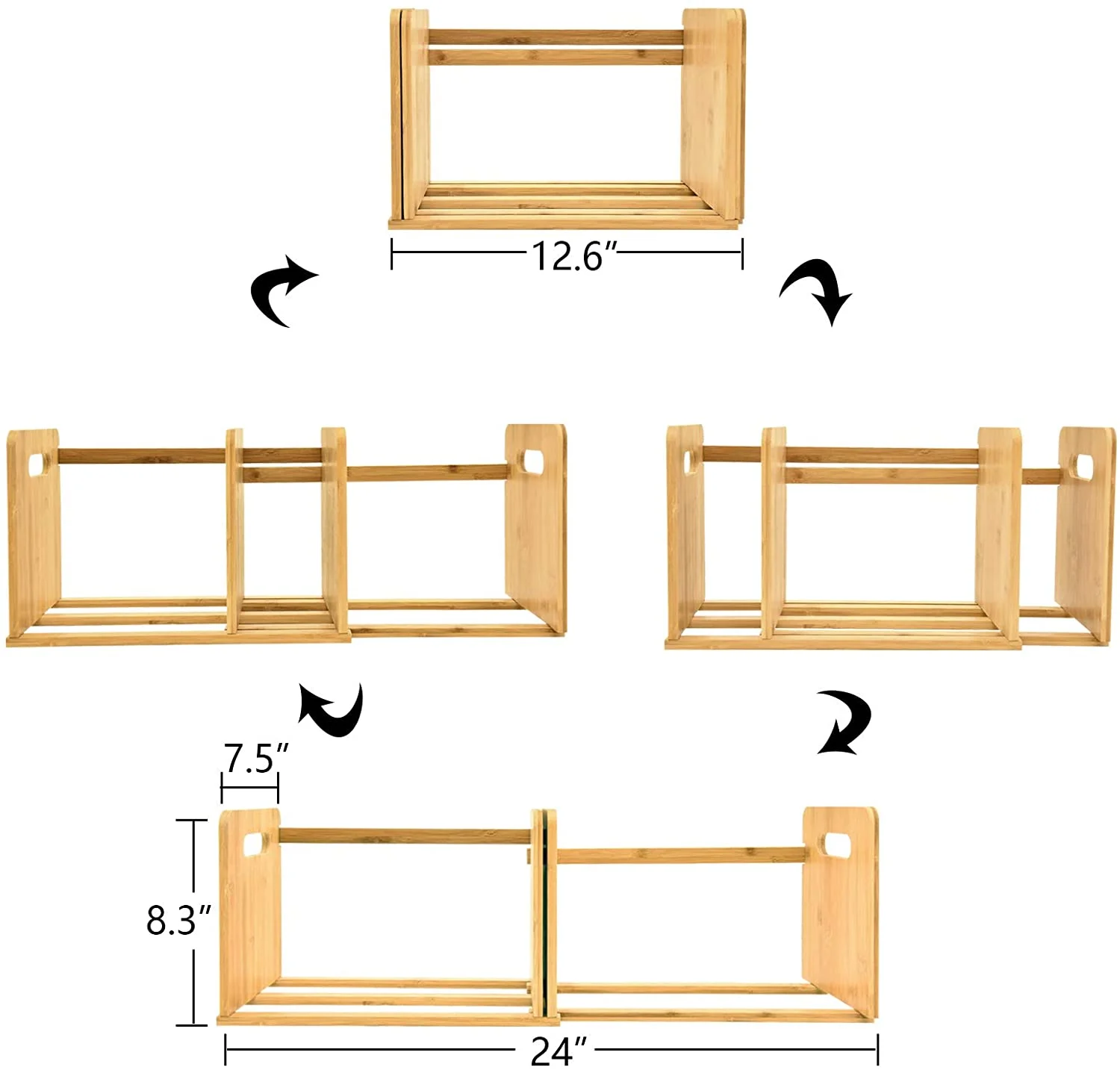 12.6″

7.5″

8.3″

24″