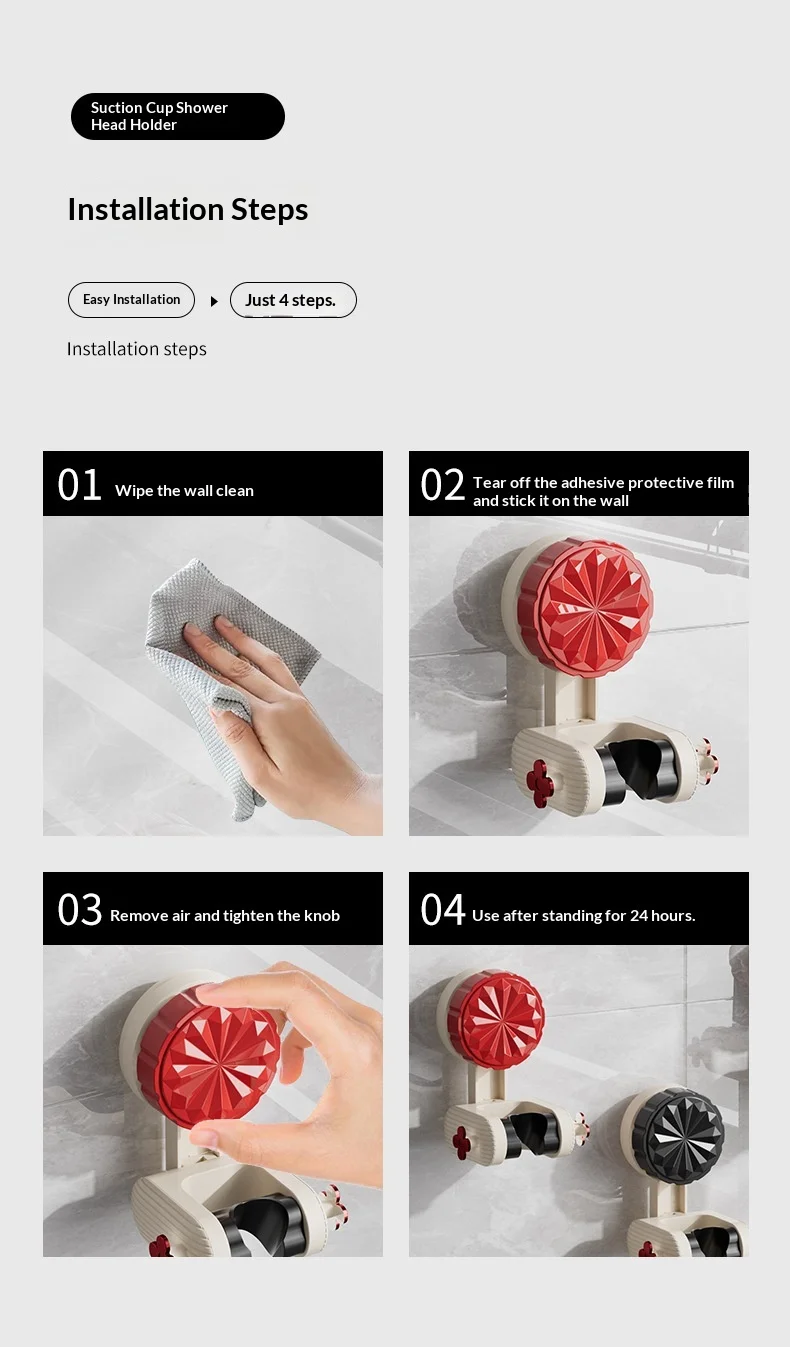 Suction Cup Shower Head Holder

Installation Steps

Easy Installation

Just 4 steps.

Installation steps

01 Wipe the wall clean

02 Tear off the adhesive protective film and stick it on the wall

03 Remove air and tighten the knob

04 Use after standing for 24 hours.