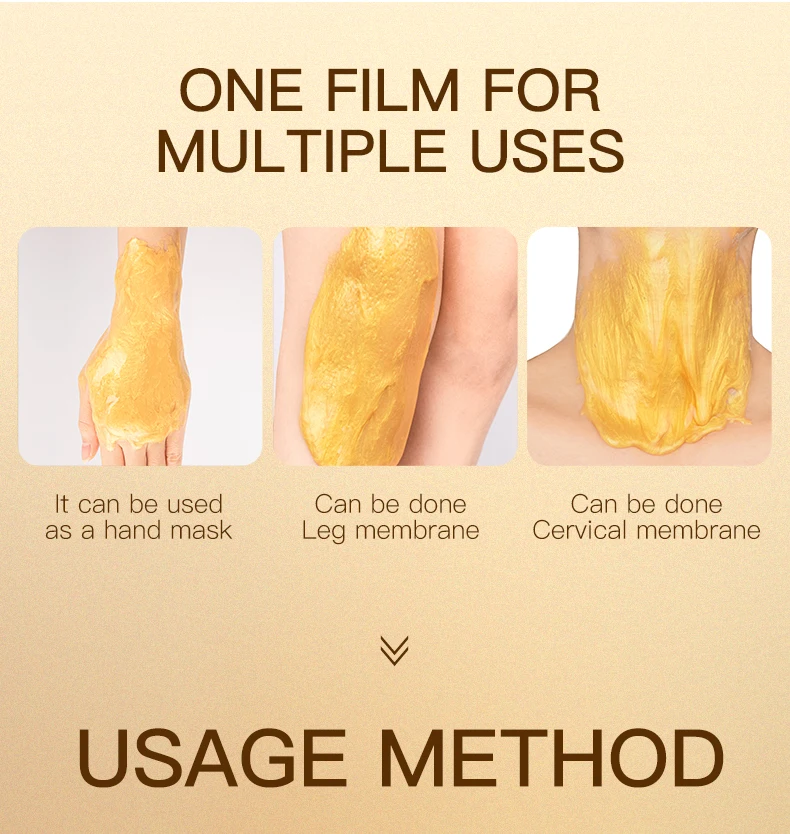 ONE FILM FOR MULTIPLE USES

It can be used as a hand mask

Can be done Leg membrane

Can be done Cervical membrane

USAGE METHOD