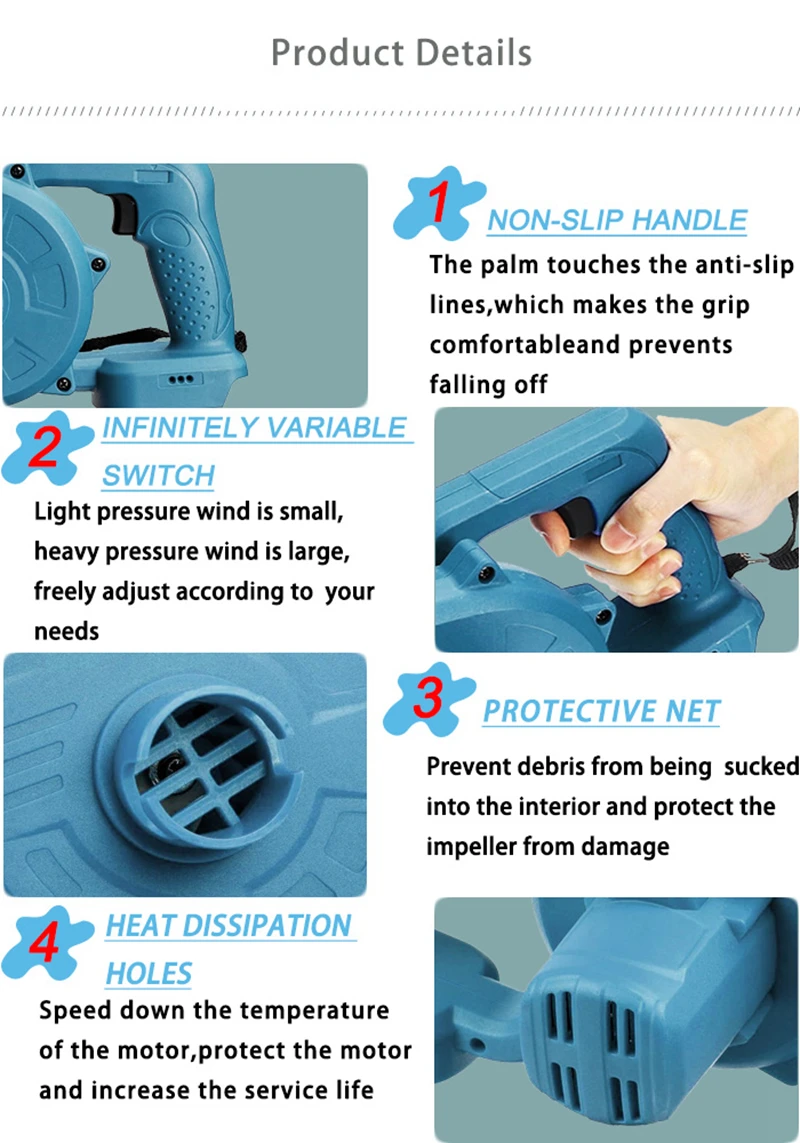 Product Details

1 NON-SLIP HANDLE

The palm touches the anti-slip lines,which makes the grip comfortableand prevents falling off

2 INFINITELY VARIABLE SWITCH

Light pressure wind is small, heavy pressure wind is large, freely adjust according to your needs

3 PROTECTIVE NET

Prevent debris from being sucked into the interior and protect the impeller from damage

4 HEAT DISSIPATION HOLES

Speed down the temperature of the motor,protect the motor and increase the service life