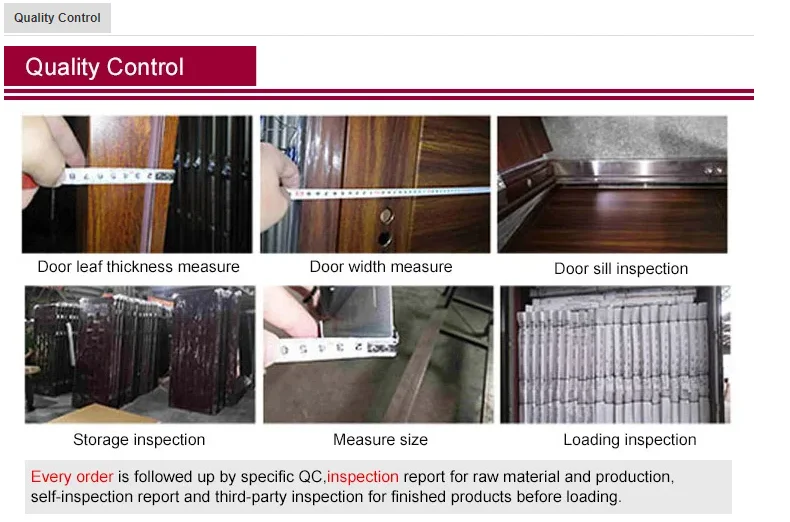 Quality Control

Quality Control

Door leaf thickness measure

Door width measure

Door sill inspection

Storage inspection

Measure size

Loading inspection

Every order is followed up by specific QC,inspection report for raw material and production, self-inspection report and third-party inspection for finished products before loading.