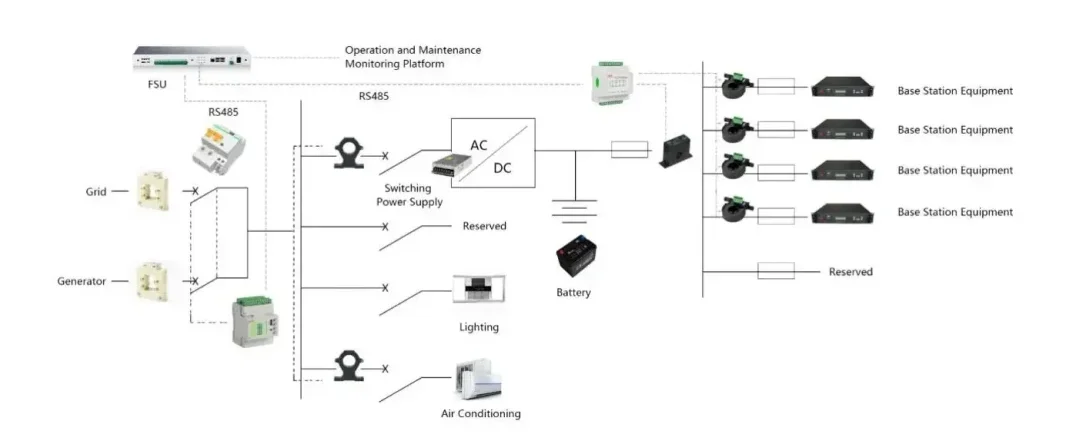 Operation and Maintenance Monitoring Platform

FSU

RS485

RS485

Grid

Generator

AC

DC

Switching Power Supply

Reserved

Lighting

Air Conditioning

Battery

Base Station Equipment

Base Station Equipment

Base Station Equipment

Base Station Equipment

Reserved