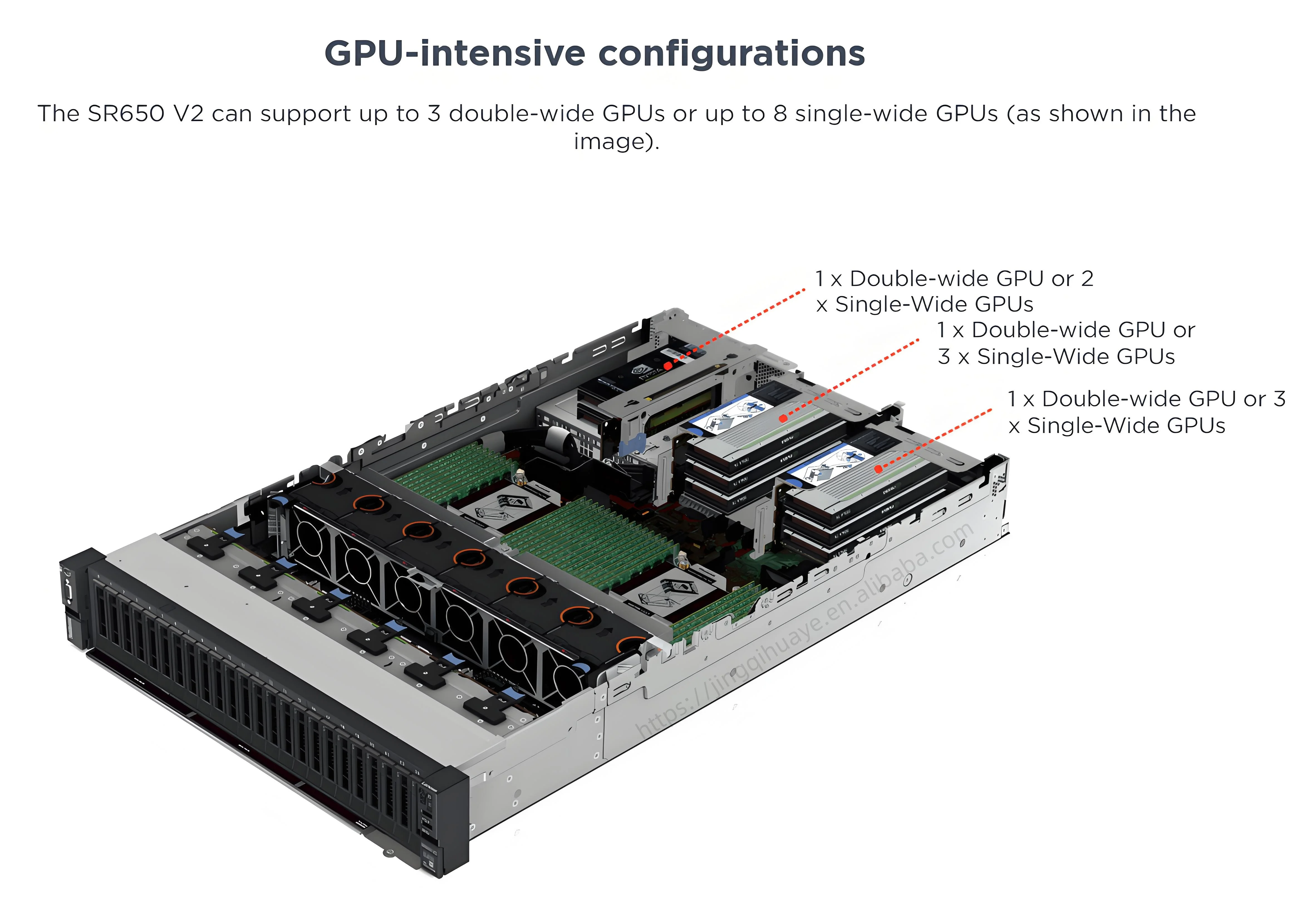 GPU-intensive configurations

The SR650 V2 can support up to 3 double-wide GPUs or up to 8 single-wide GPUs (as shown in the image).

1 x Double-wide GPU or 2 x Single-Wide GPUs

1 x Double-wide GPU or 3 x Single-Wide GPUs

1 x Double-wide GPU or 3 x Single-Wide GPUs

https://jingqihuaye.en.alibaba.com