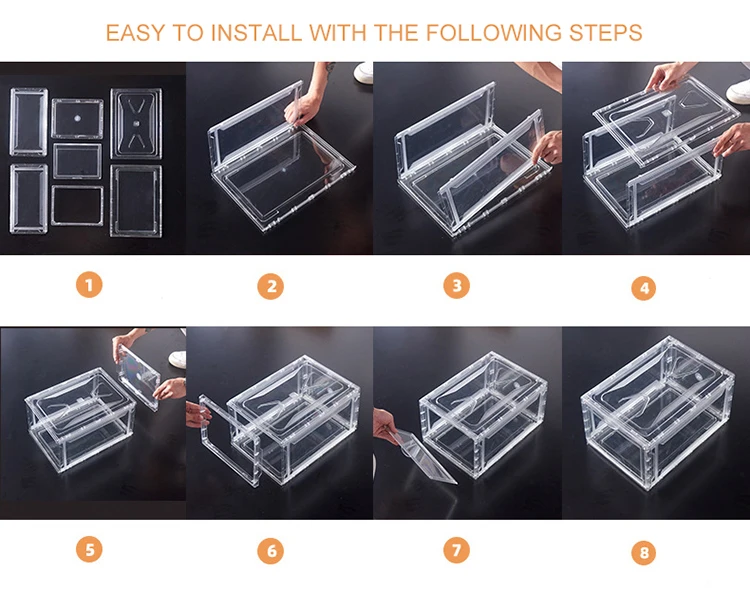 EASY TO INSTALL WITH THE FOLLOWING STEPS

1

2

3

4

5

6

7

8