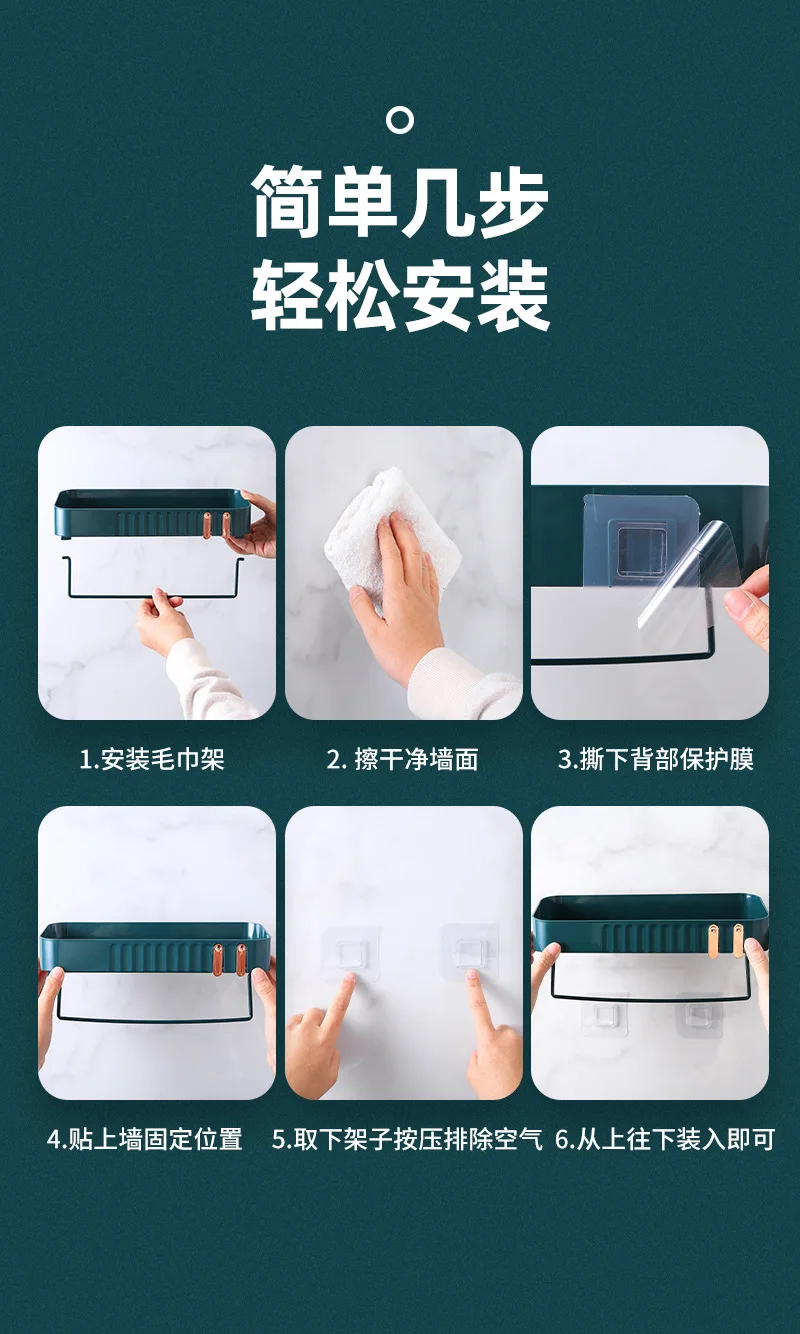 简单几步
轻松安装

1.安装毛巾架

2. 擦干净墙面

3.撕下背部保护膜

4.贴上墙固定位置

5.取下架子按压排除空气

6.从上往下装入即可