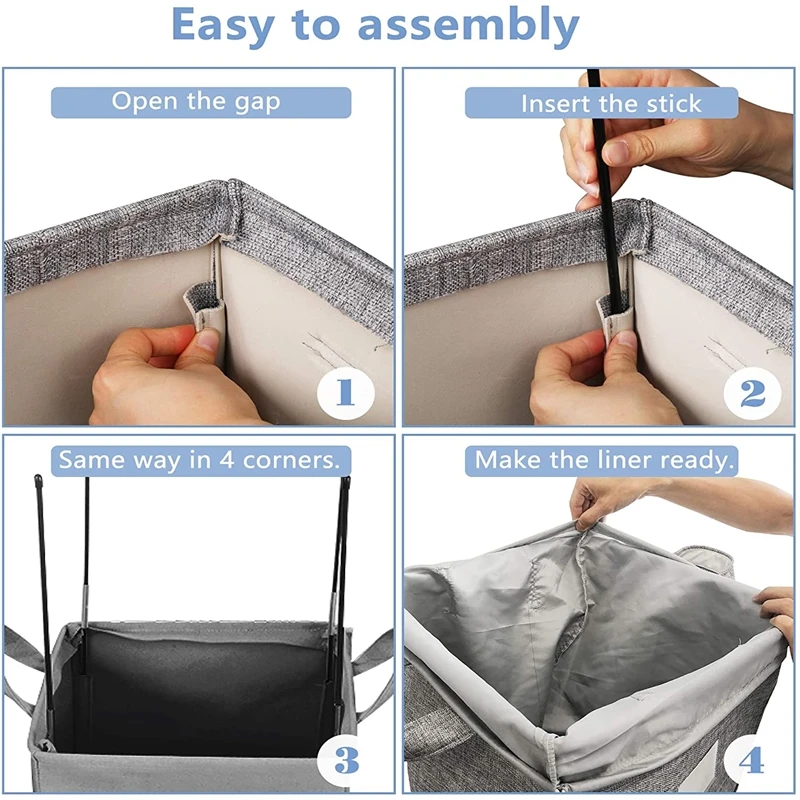 Easy to assembly

Open the gap

1

Insert the stick

2

Same way in 4 corners.

3

Make the liner ready.

4