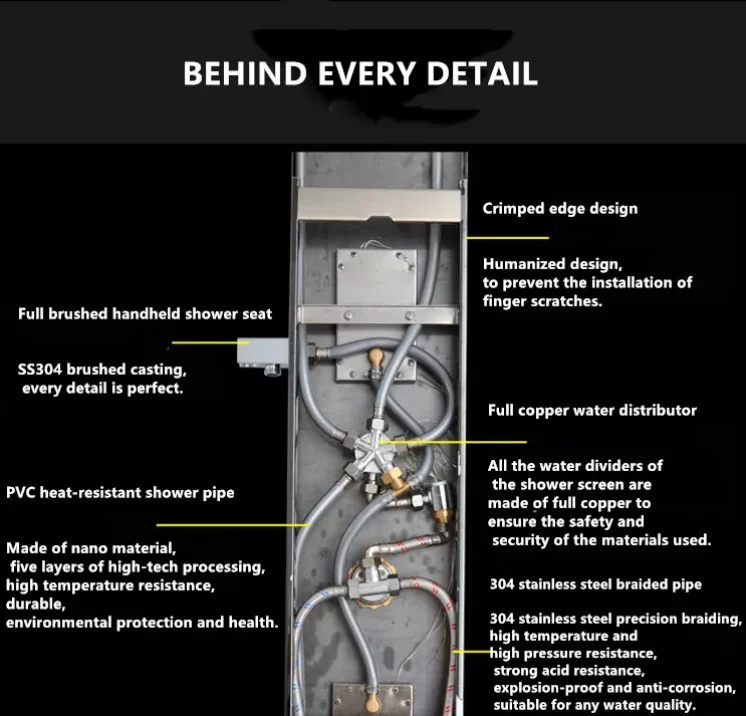 BEHIND EVERY DETAIL

Full brushed handheld shower seat

SS304 brushed casting, every detail is perfect.

PVC heat-resistant shower pipe

Made of nano material, five layers of high-tech processing, high temperature resistance, durable, environmental protection and health.

Crimped edge design

Humanized design, to prevent the installation of finger scratches.

Full copper water distributor

All the water dividers of the shower screen are made of full copper to ensure the safety and security of the materials used.

304 stainless steel braided pipe

304 stainless steel precision braiding, high temperature and high pressure resistance, strong acid resistance, explosion-proof and anti-corrosion, suitable for any water quality.