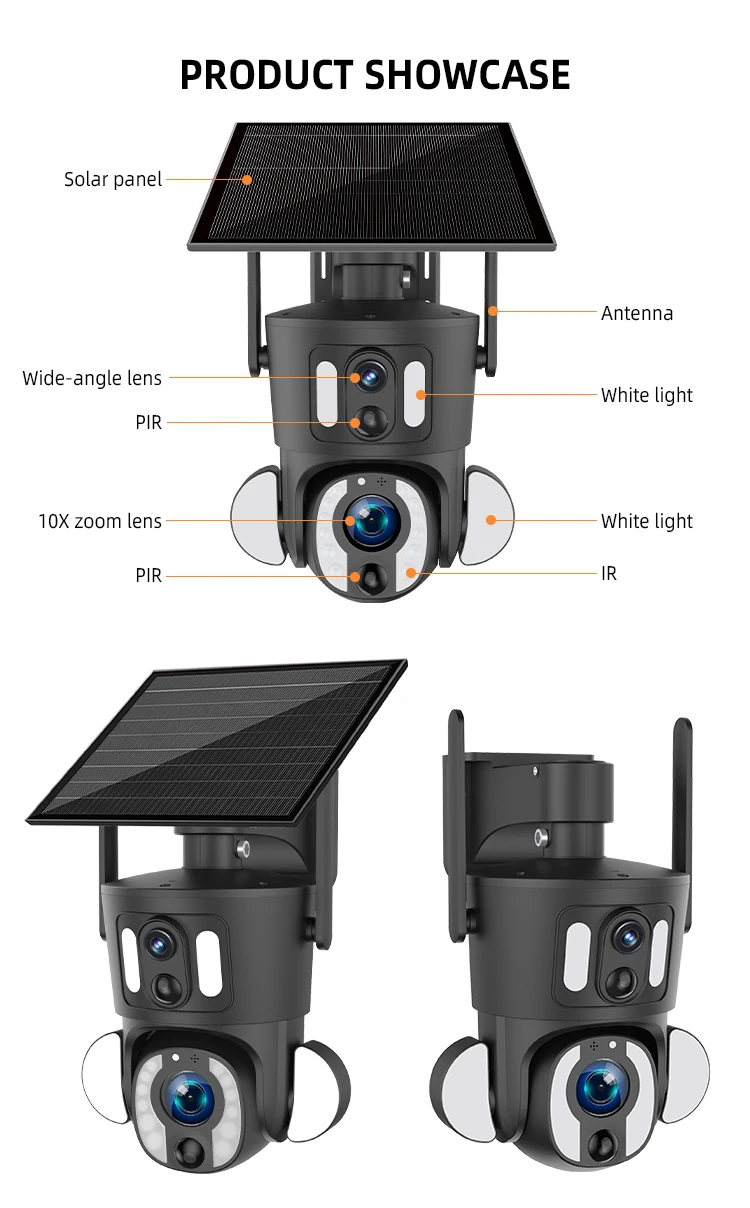 PRODUCT SHOWCASE

Solar panel

Antenna

Wide-angle lens

White light

PIR

10X zoom lens

White light

PIR

IR