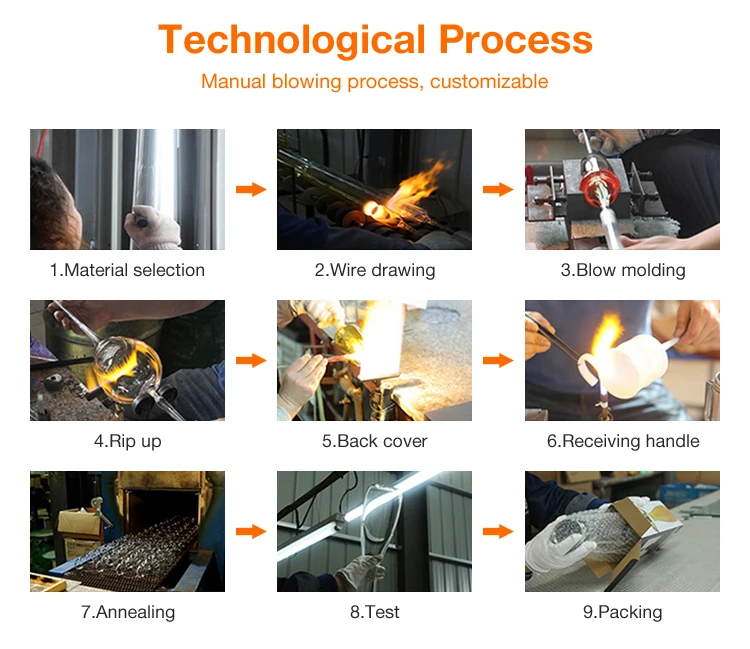 Technological Process

Manual blowing process, customizable

1.Material selection

2.Wire drawing

3.Blow molding

4.Rip up

5.Back cover

6.Receiving handle

7.Annealing

8.Test

9.Packing