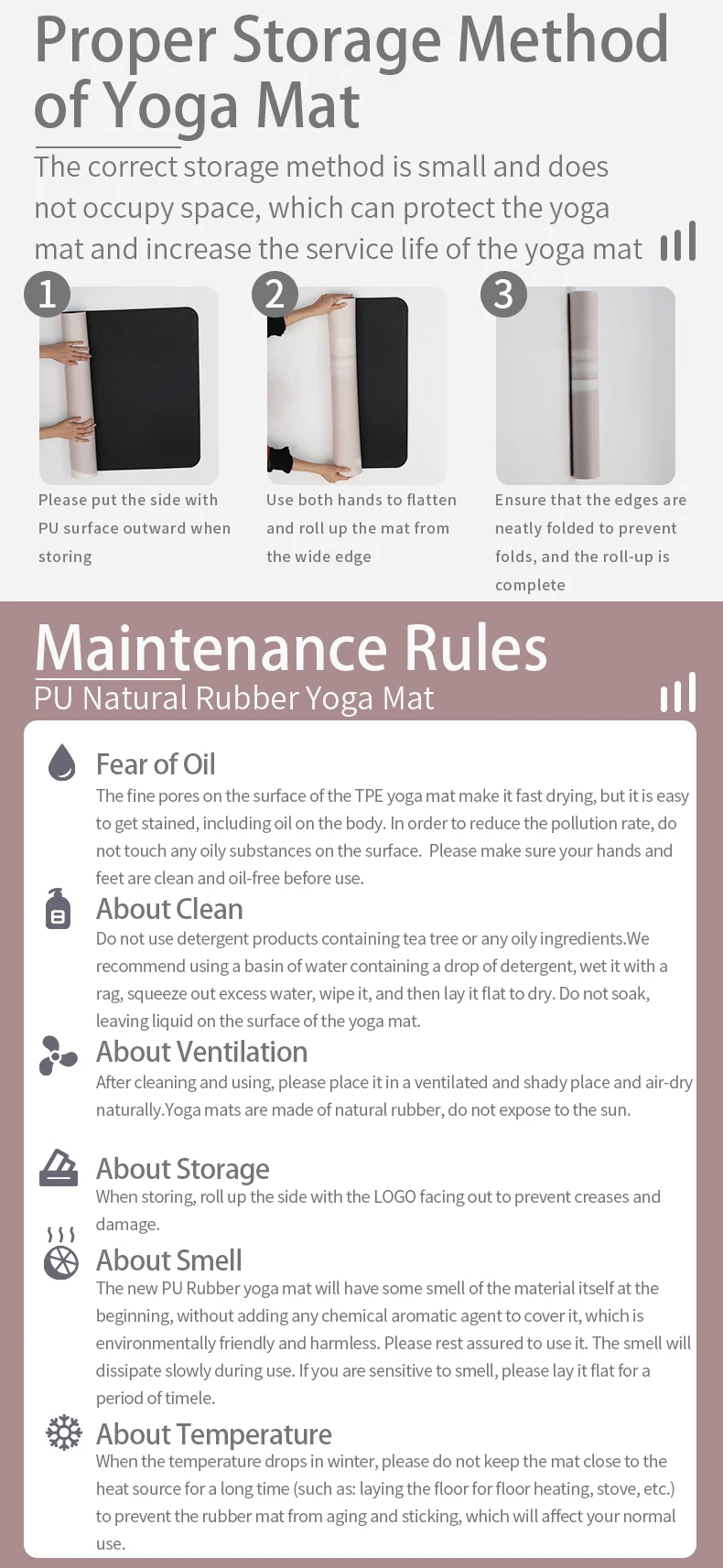 Proper Storage Method of Yoga Mat

The correct storage method is small and does not occupy space, which can protect the yoga mat and increase the service life of the yoga mat

1

Please put the side with PU surface outward when storing

2

Use both hands to flatten and roll up the mat from the wide edge

3

Ensure that the edges are neatly folded to prevent folds, and the roll-up is complete

Maintenance Rules

PU Natural Rubber Yoga Mat

Fear of Oil

The fine pores on the surface of the TPE yoga mat make it fast drying, but it is easy to get stained, including oil on the body. In order to reduce the pollution rate, do not touch any oily substances on the surface. Please make sure your hands and feet are clean and oil-free before use.

About Clean

Do not use detergent products containing tea tree or any oily ingredients.We recommend using a basin of water containing a drop of detergent, wet it with a rag, squeeze out excess water, wipe it, and then lay it flat to dry. Do not soak, leaving liquid on the surface of the yoga mat.

About Ventilation

After cleaning and using, please place it in a ventilated and shady place and air-dry naturally.Yoga mats are made of natural rubber, do not expose to the sun.

About Storage

When storing, roll up the side with the LOGO facing out to prevent creases and damage.

About Smell

The new PU Rubber yoga mat will have some smell of the material itself at the beginning, without adding any chemical aromatic agent to cover it, which is environmentally friendly and harmless. Please rest assured to use it. The smell will dissipate slowly during use. If you are sensitive to smell, please lay it flat for a period of timele.

About Temperature

When the temperature drops in winter, please do not keep the mat close to the heat source for a long time (such as: laying the floor for floor heating, stove, etc.) to prevent the rubber mat from aging and sticking, which will affect your normal use.