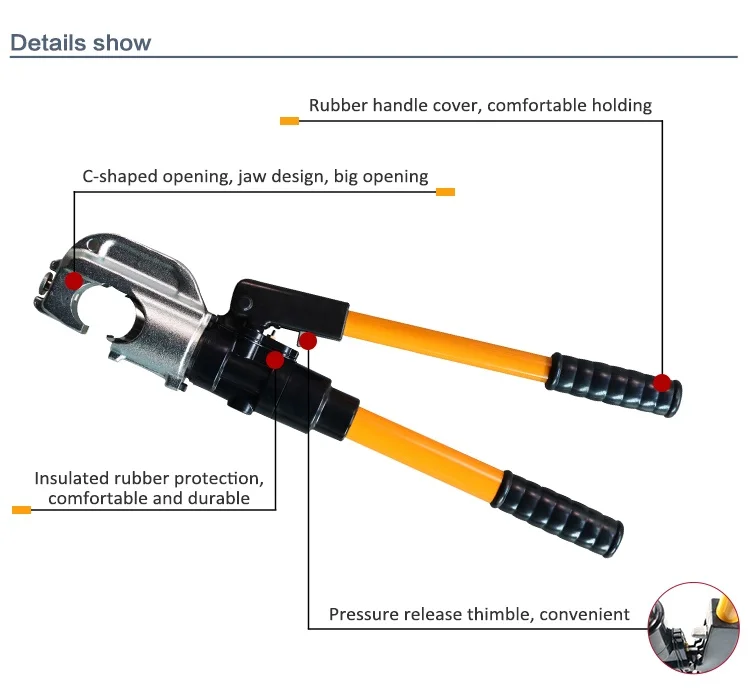 Details show

Rubber handle cover, comfortable holding

C-shaped opening, jaw design, big opening

Insulated rubber protection, comfortable and durable

Pressure release thimble, convenient