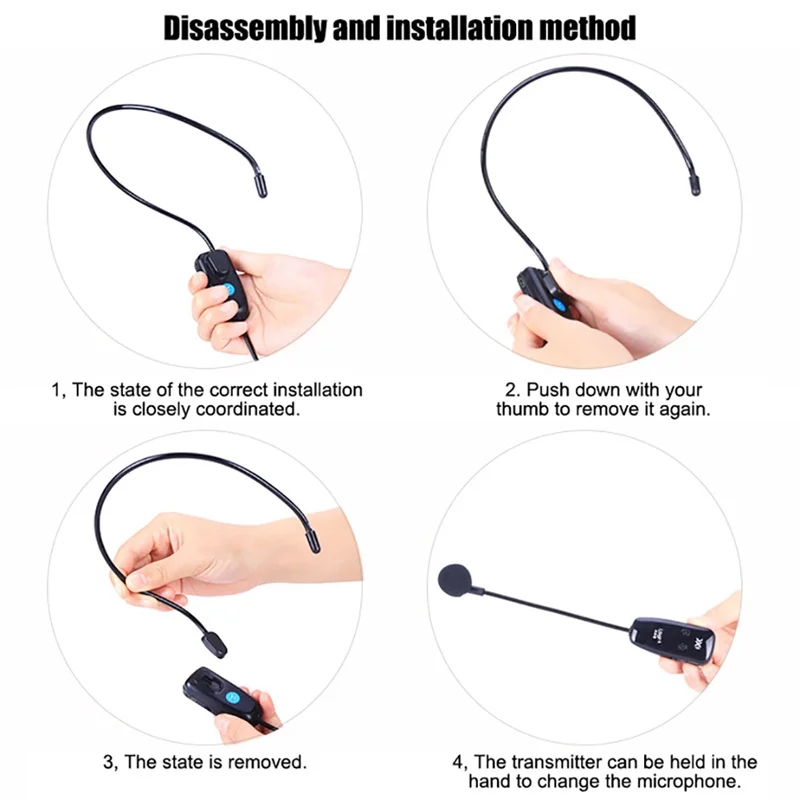 Disassembly and installation method

1, The state of the correct installation is closely coordinated.

2. Push down with your thumb to remove it again.

3, The state is removed.

4, The transmitter can be held in the hand to change the microphone.