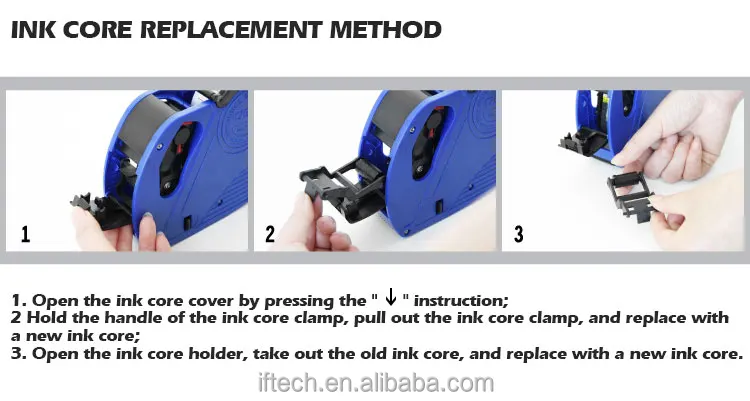 INK CORE REPLACEMENT METHOD

1

2

3

1. Open the ink core cover by pressing the " ↓ " instruction;
2 Hold the handle of the ink core clamp, pull out the ink core clamp, and replace with a new ink core;
3. Open the ink core holder, take out the old ink core, and replace with a new ink core.

iftech.en.alibaba.com