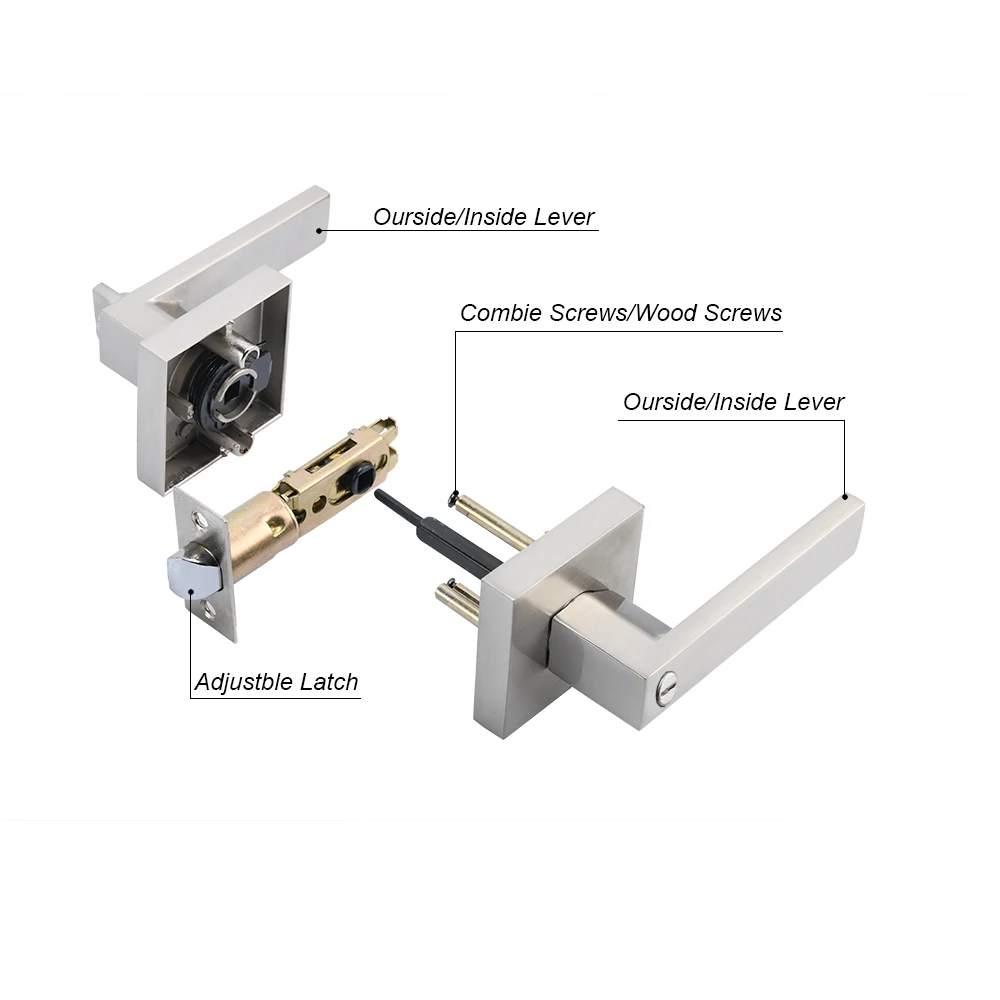 Ourside/Inside Lever

Combie Screws/Wood Screws

Ourside/Inside Lever

Adjustble Latch