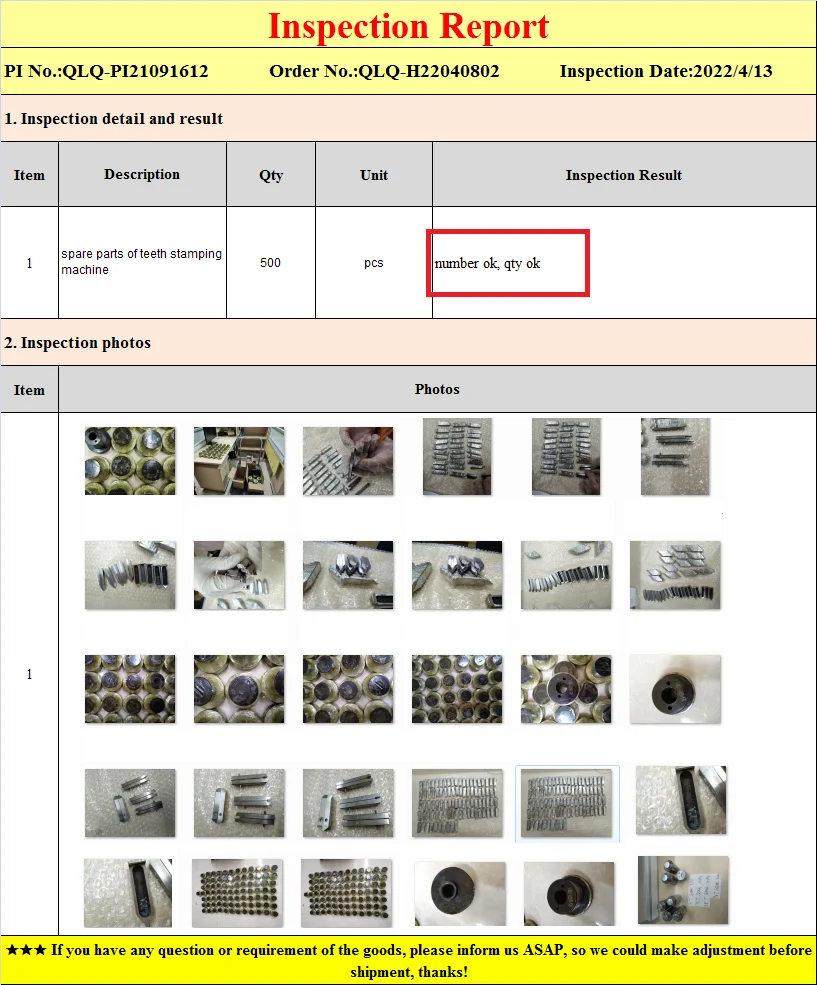 Inspection Report

PI No.:QLQ-PI21091612 Order No.:QLQ-H22040802 Inspection Date:2022/4/13

1. Inspection detail and result

| Item | Description | Qty | Unit | Inspection Result |
|---|---|---|---|---|
| 1 | spare parts of teeth stamping machine | 500 | pcs | number ok, qty ok |

2. Inspection photos

| Item | Photos |
|---|---|
| 1 | |

★★★ If you have any question or requirement of the goods, please inform us ASAP, so we could make adjustment before shipment, thanks!