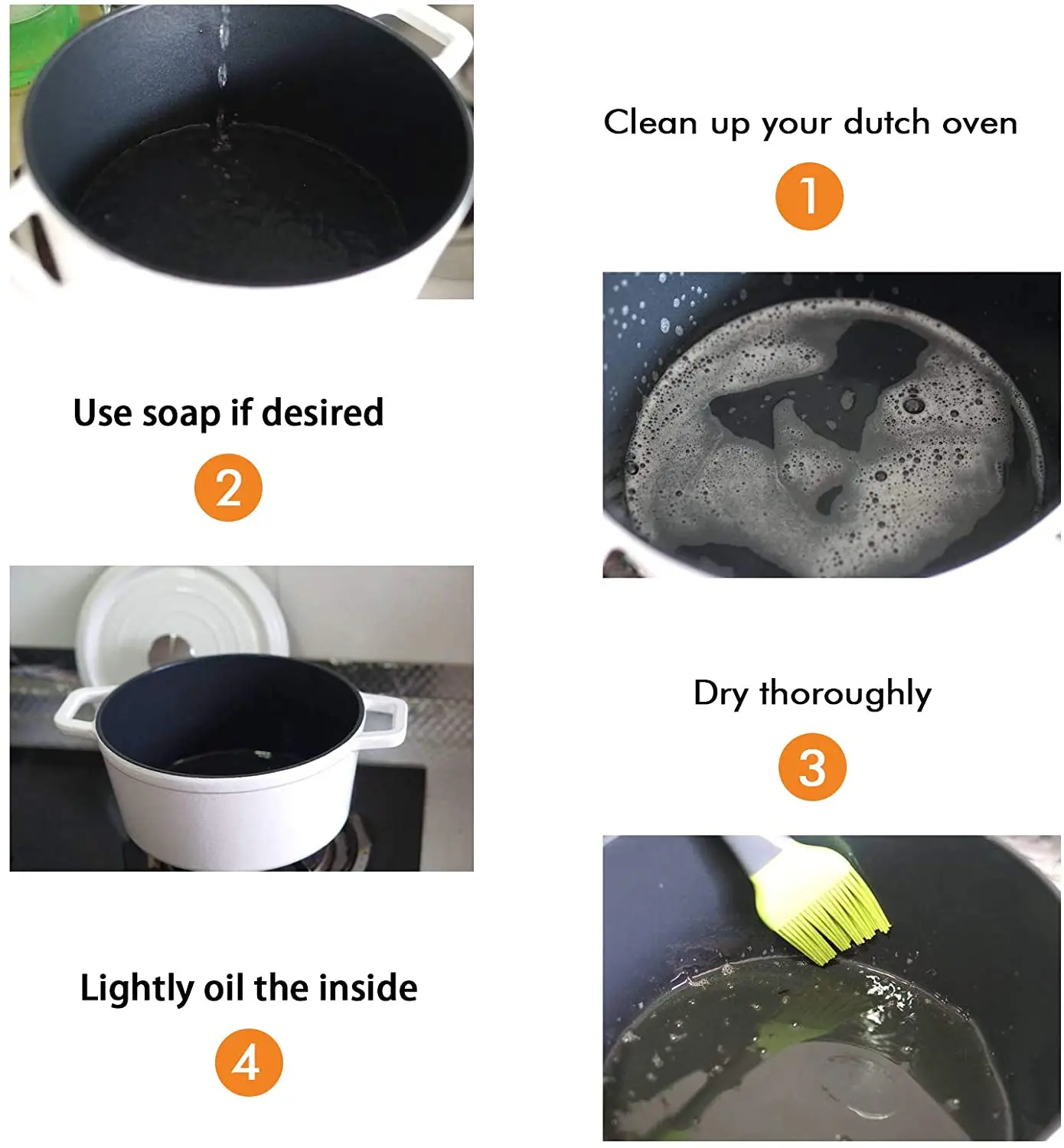 Clean up your dutch oven

1

Use soap if desired

2

Dry thoroughly

3

Lightly oil the inside

4