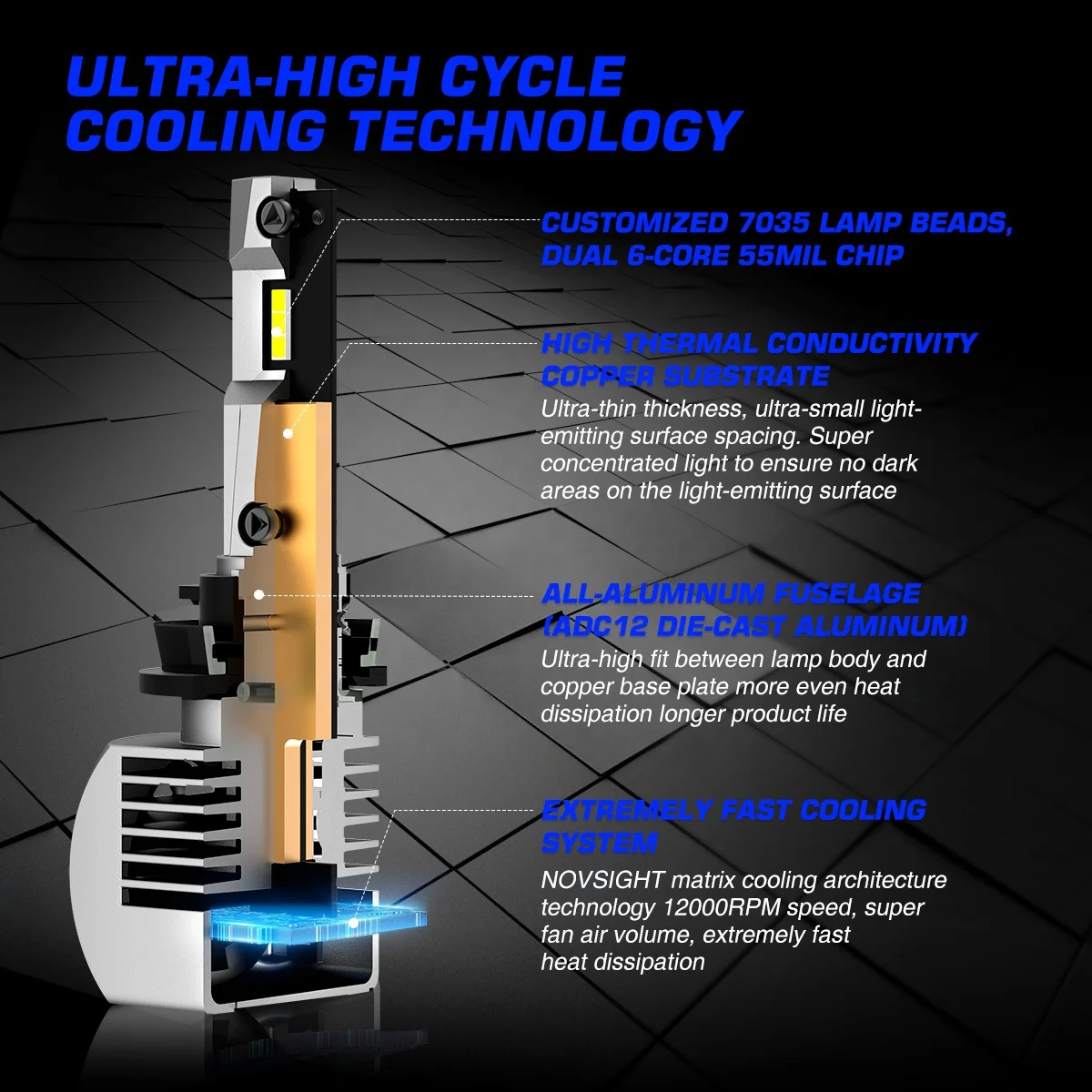 ULTRA-HIGH CYCLE COOLING TECHNOLOGY

CUSTOMIZED 7035 LAMP BEADS, DUAL 6-CORE 55MIL CHIP

HIGH THERMAL CONDUCTIVITY COPPER SUBSTRATE
Ultra-thin thickness, ultra-small light-emitting surface spacing. Super concentrated light to ensure no dark areas on the light-emitting surface

ALL-ALUMINUM FUSELAGE (ADC12 DIE-CAST ALUMINUM)
Ultra-high fit between lamp body and copper base plate more even heat dissipation longer product life

EXTREMELY FAST COOLING SYSTEM
NOVSIGHT matrix cooling architecture technology 12000RPM speed, super fan air volume, extremely fast heat dissipation