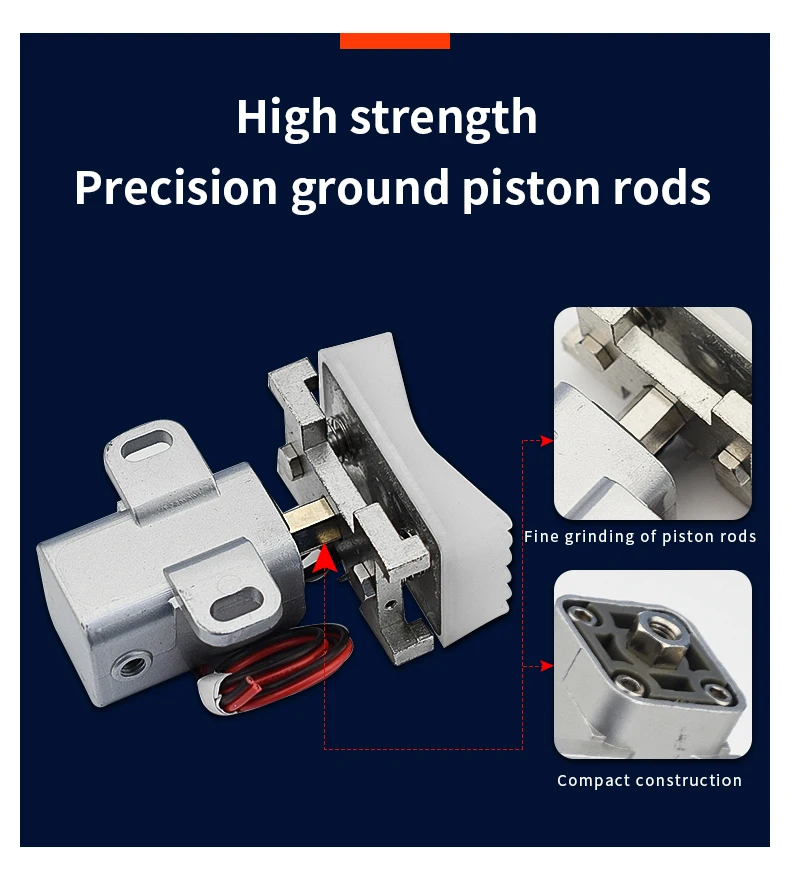 High strength
Precision ground piston rods

Fine grinding of piston rods

Compact construction