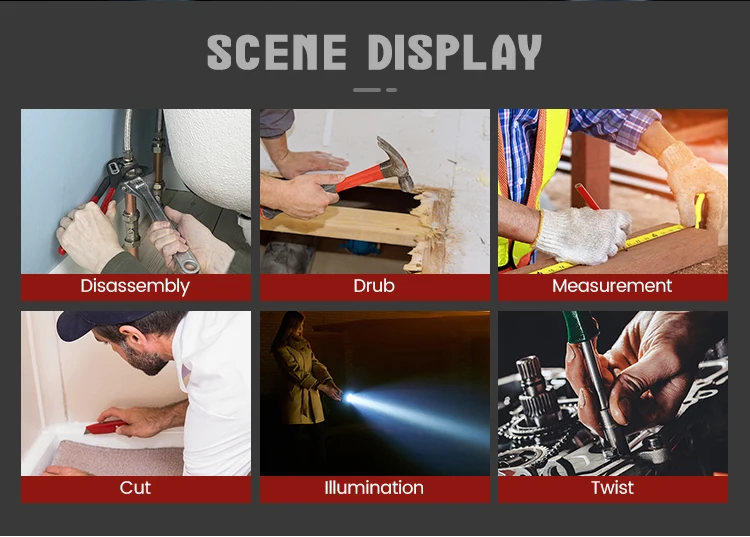 SCENE DISPLAY

Disassembly

Drub

Measurement

Cut

Illumination

Twist