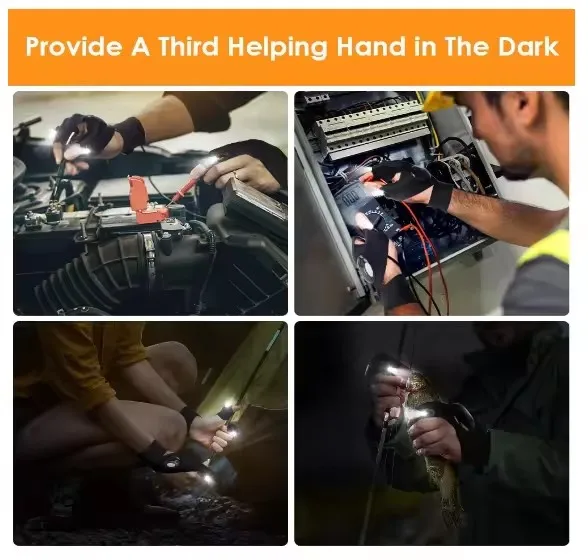 Provide A Third Helping Hand in The Dark