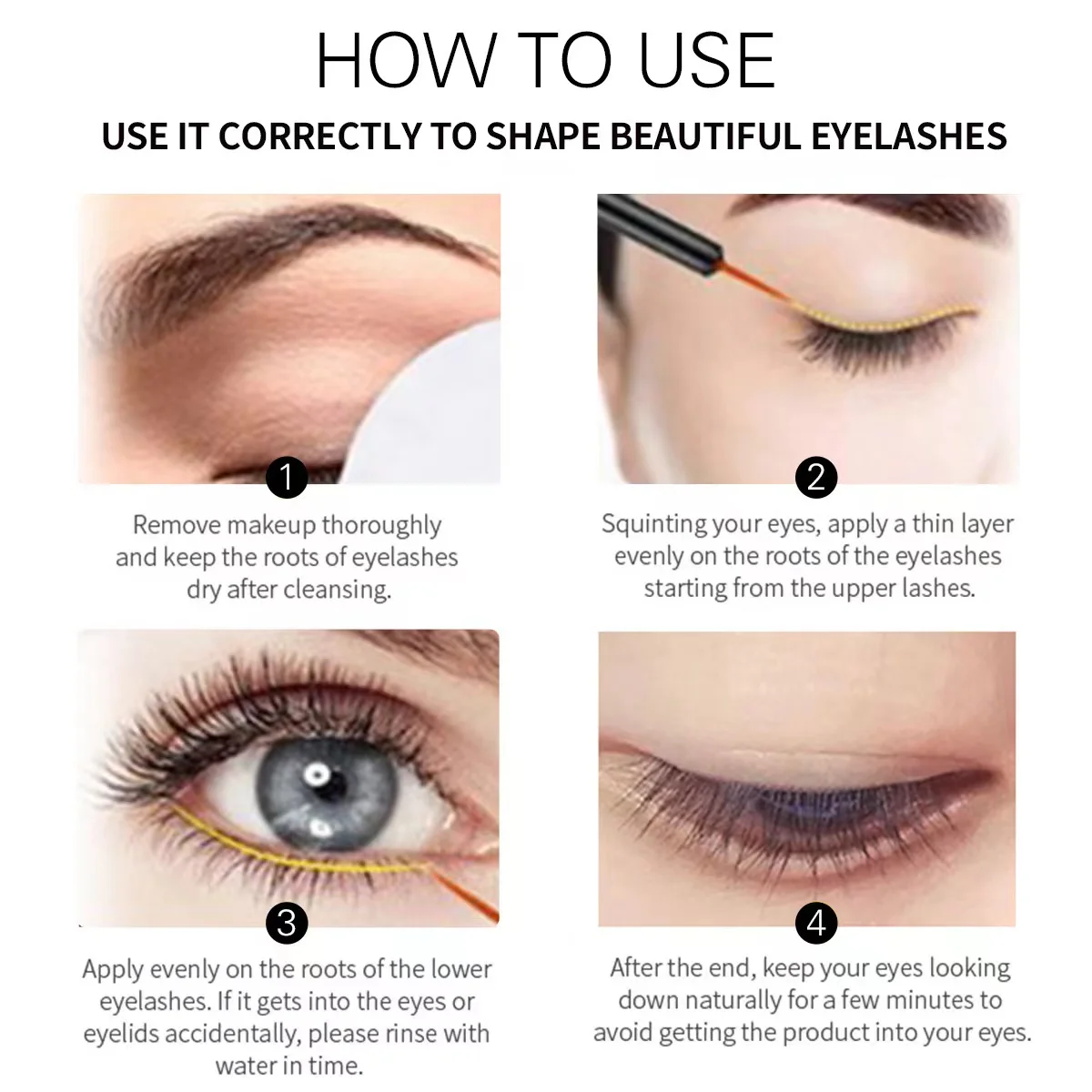 HOW TO USE

USE IT CORRECTLY TO SHAPE BEAUTIFUL EYELASHES

1

Remove makeup thoroughly and keep the roots of eyelashes dry after cleansing.

2

Squinting your eyes, apply a thin layer evenly on the roots of the eyelashes starting from the upper lashes.

3

Apply evenly on the roots of the lower eyelashes. If it gets into the eyes or eyelids accidentally, please rinse with water in time.

4

After the end, keep your eyes looking down naturally for a few minutes to avoid getting the product into your eyes.