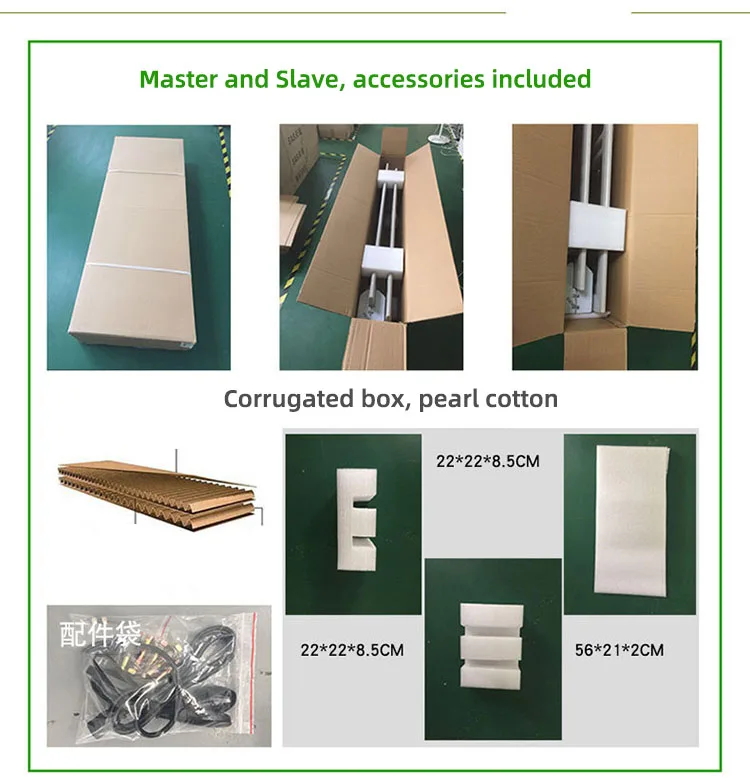 Master and Slave, accessories included

Corrugated box, pearl cotton

22*22*8.5CM

配件袋

22*22*8.5CM

56*21*2CM