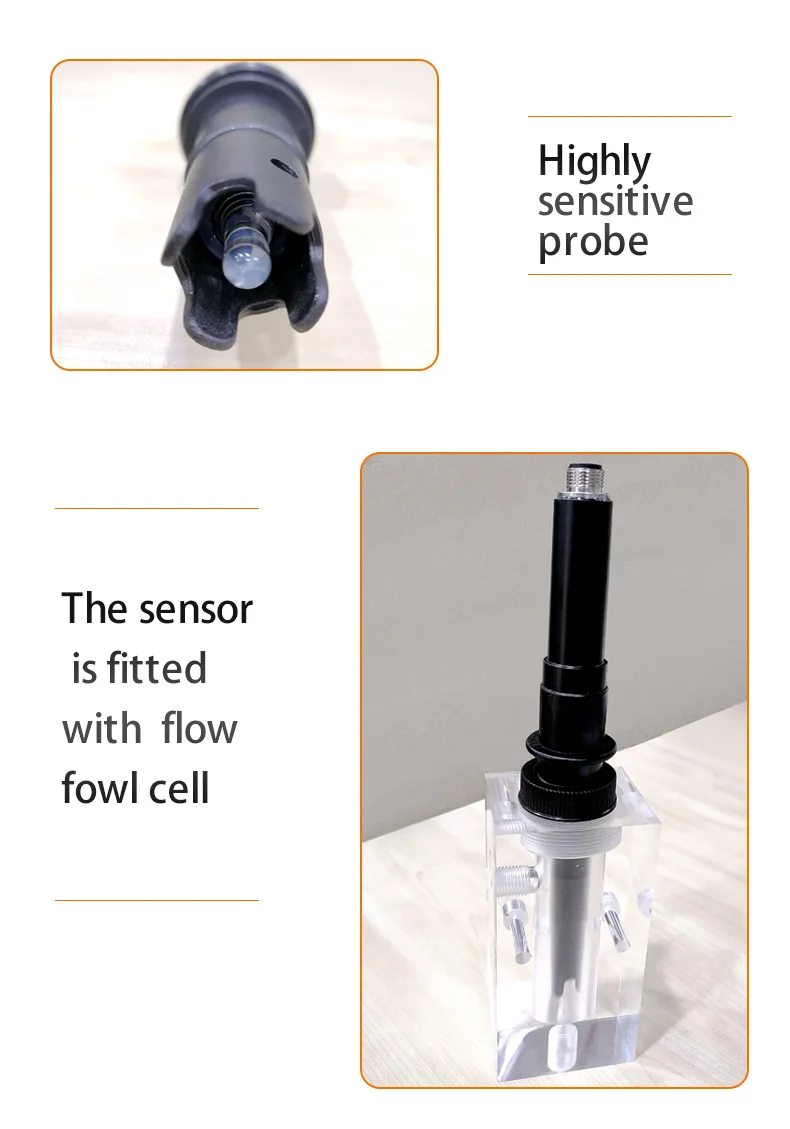 Highly sensitive probe

The sensor is fitted with flow fowl cell