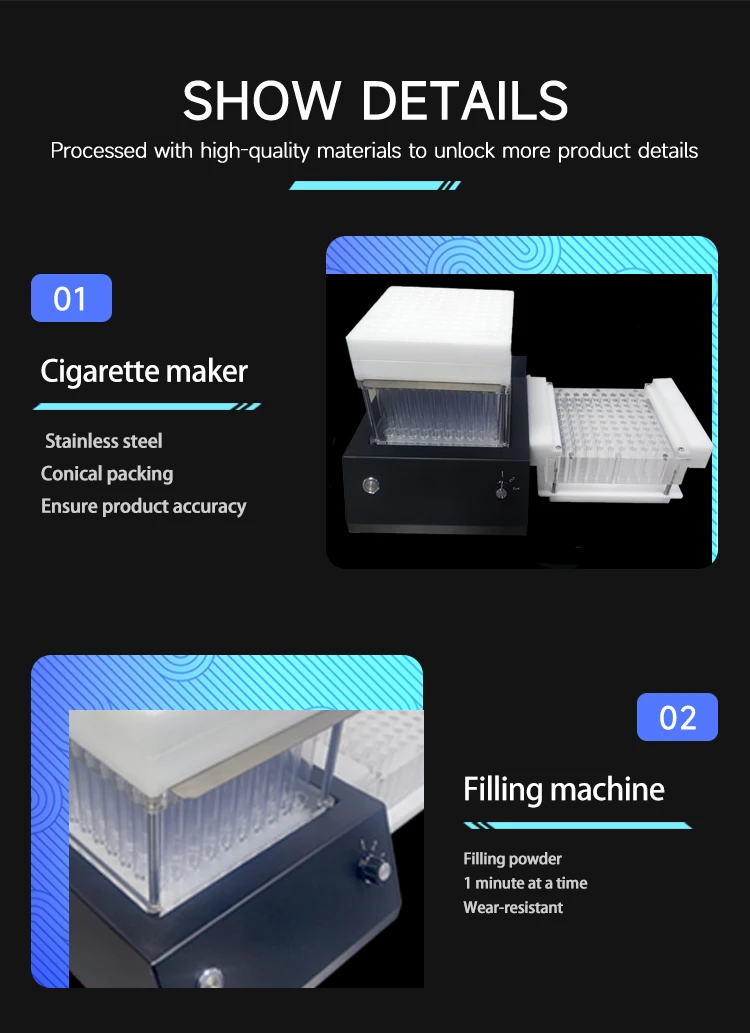 SHOW DETAILS

Processed with high-quality materials to unlock more product details

01

Cigarette maker

Stainless steel
Conical packing
Ensure product accuracy

02

Filling machine

Filling powder
1 minute at a time
Wear-resistant