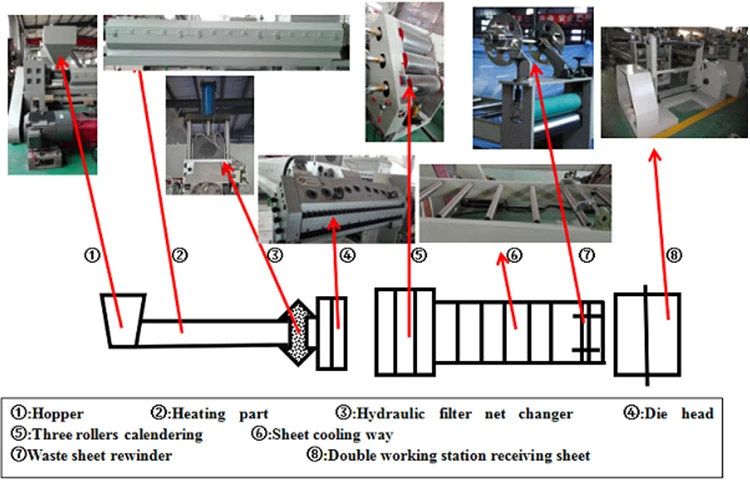 ①
②
③
④
⑤
⑥
⑦
⑧

①:Hopper ②:Heating part ③:Hydraulic filter net changer ④:Die head
⑤:Three rollers calendering ⑥:Sheet cooling way
⑦Waste sheet rewinder ⑧:Double working station receiving sheet