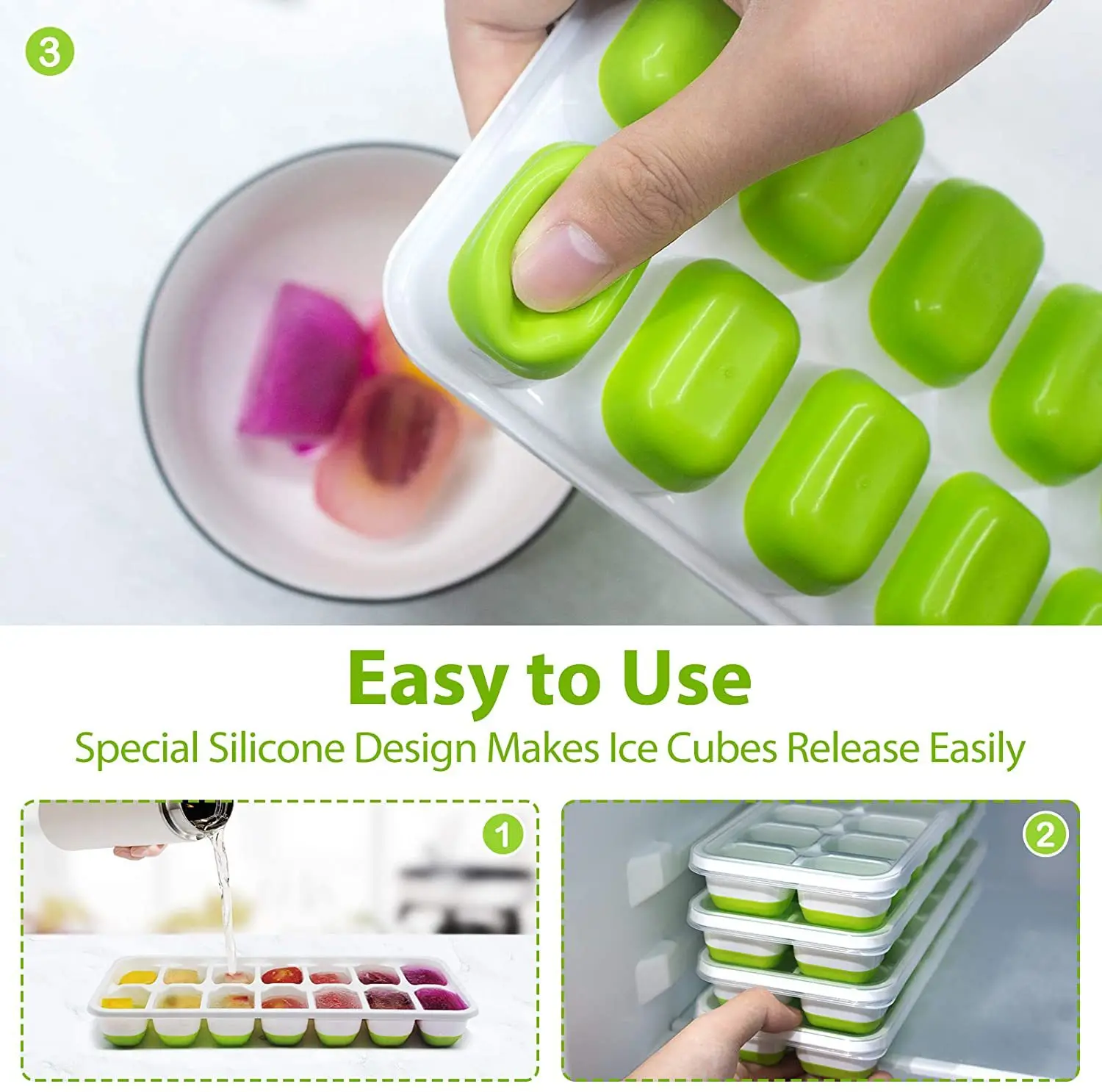 3

Easy to Use

Special Silicone Design Makes Ice Cubes Release Easily

1

2