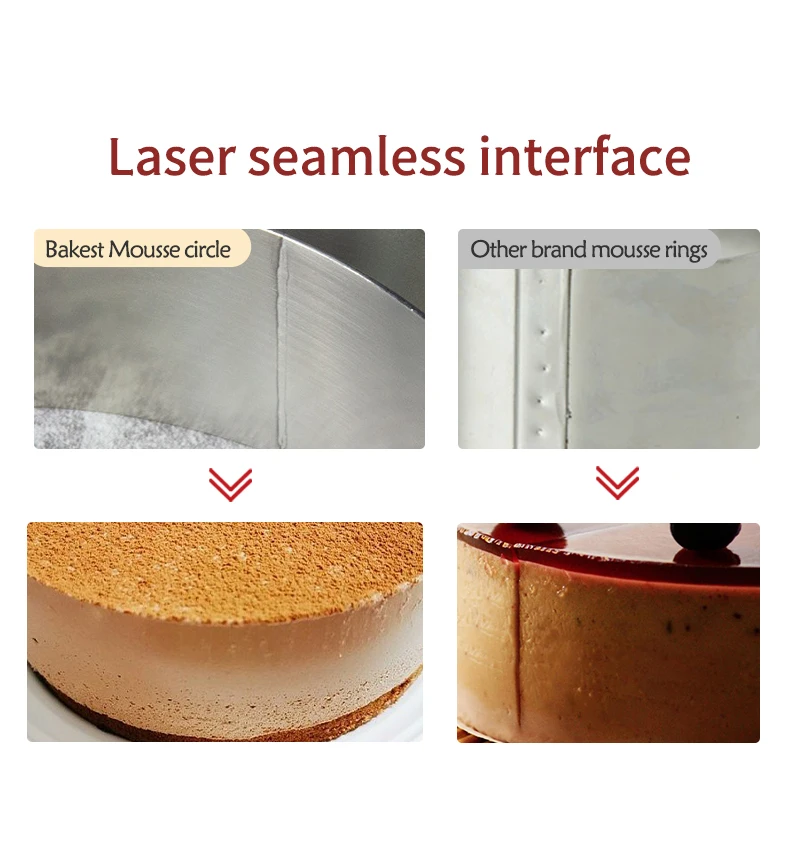 Laser seamless interface

Bakest Mousse circle

Other brand mousse rings