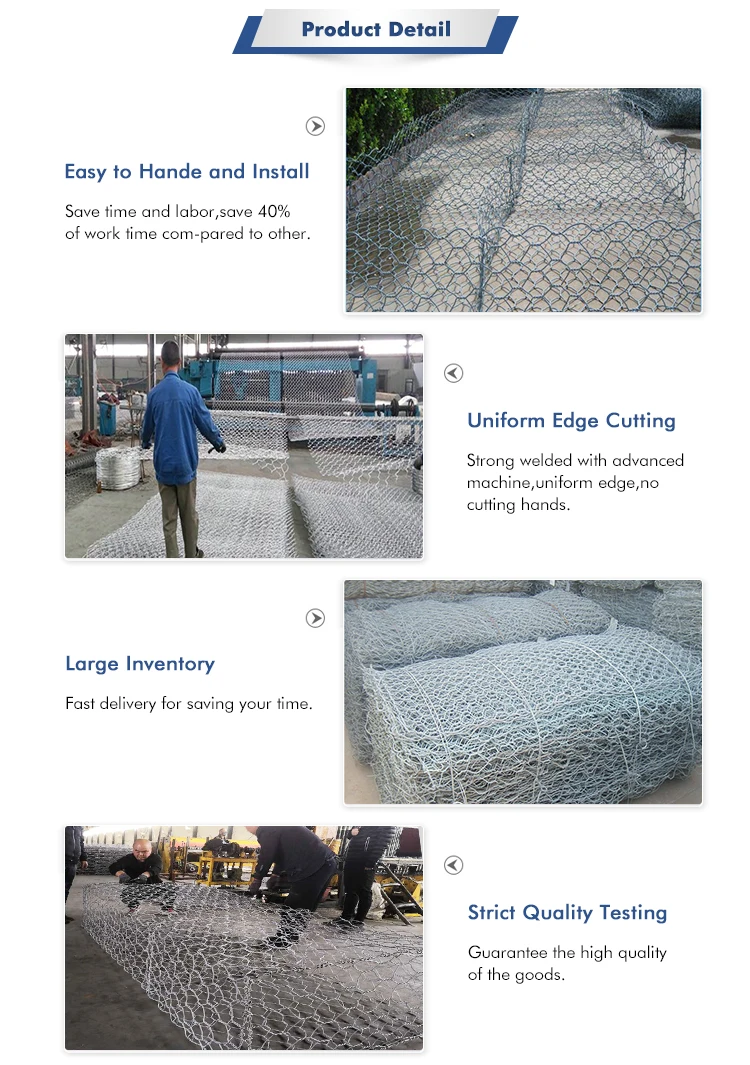 Product Detail

Easy to Hande and Install

Save time and labor,save 40% of work time com-pared to other.

Uniform Edge Cutting

Strong welded with advanced machine,uniform edge,no cutting hands.

Large Inventory

Fast delivery for saving your time.

Strict Quality Testing

Guarantee the high quality of the goods.