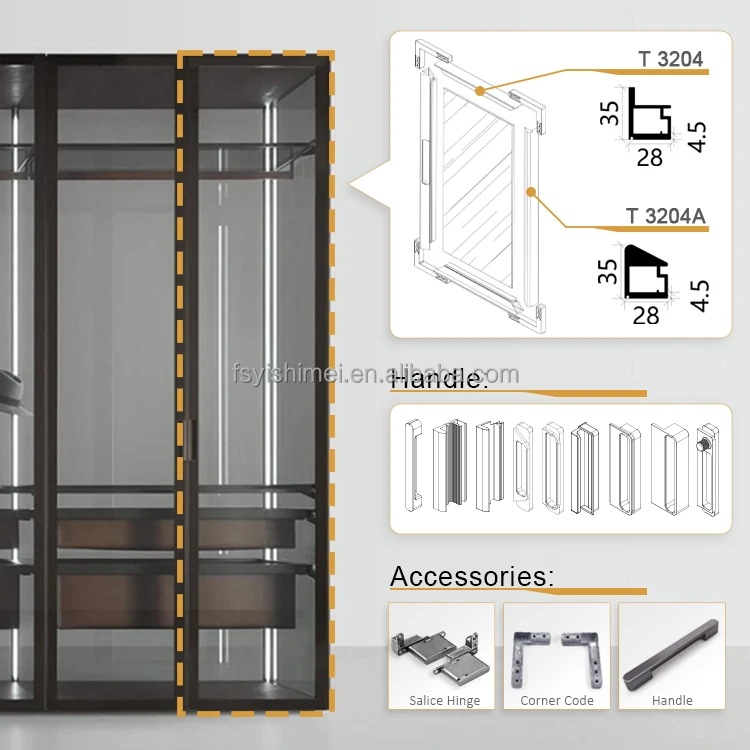 T 3204

35

28

4.5

T 3204A

35

28

4.5

fsyishimei.en.alibaba.com

Handle:

Accessories:

Salice Hinge

Corner Code

Handle