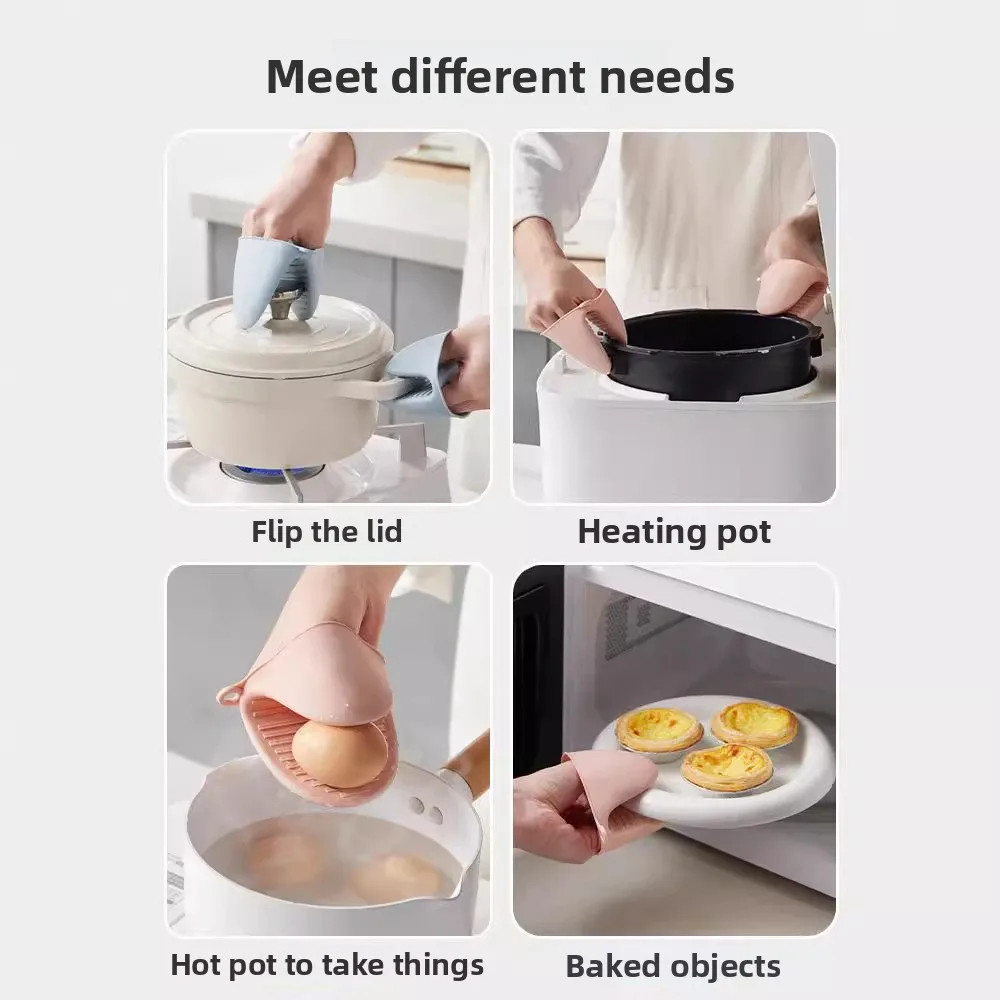 Meet different needs

Flip the lid

Heating pot

Hot pot to take things

Baked objects